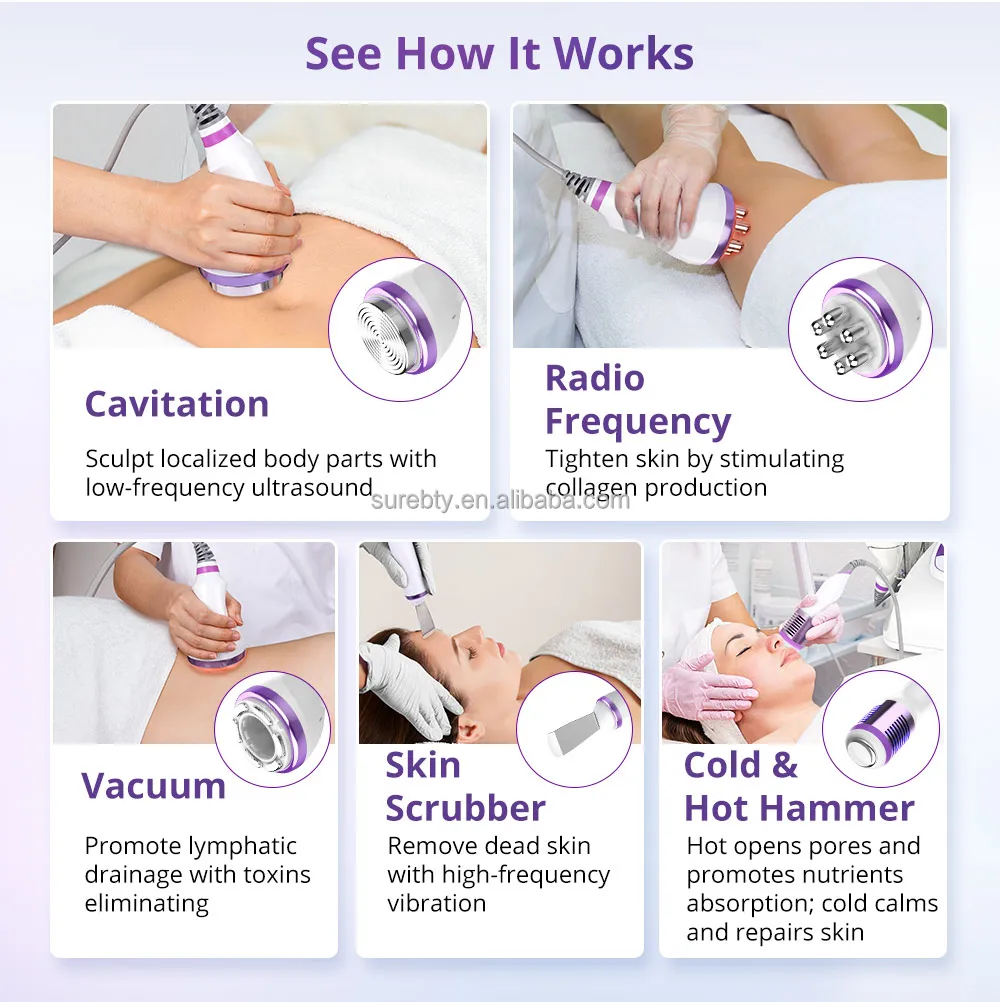 See How It Works

Cavitation

Sculpt localized body parts with low-frequency ultrasound

Radio Frequency

Tighten skin by stimulating collagen production

surebty.en.alibaba.com

Vacuum

Promote lymphatic drainage with toxins eliminating

Skin Scrubber

Remove dead skin with high-frequency vibration

Cold & Hot Hammer

Hot opens pores and promotes nutrients absorption; cold calms and repairs skin