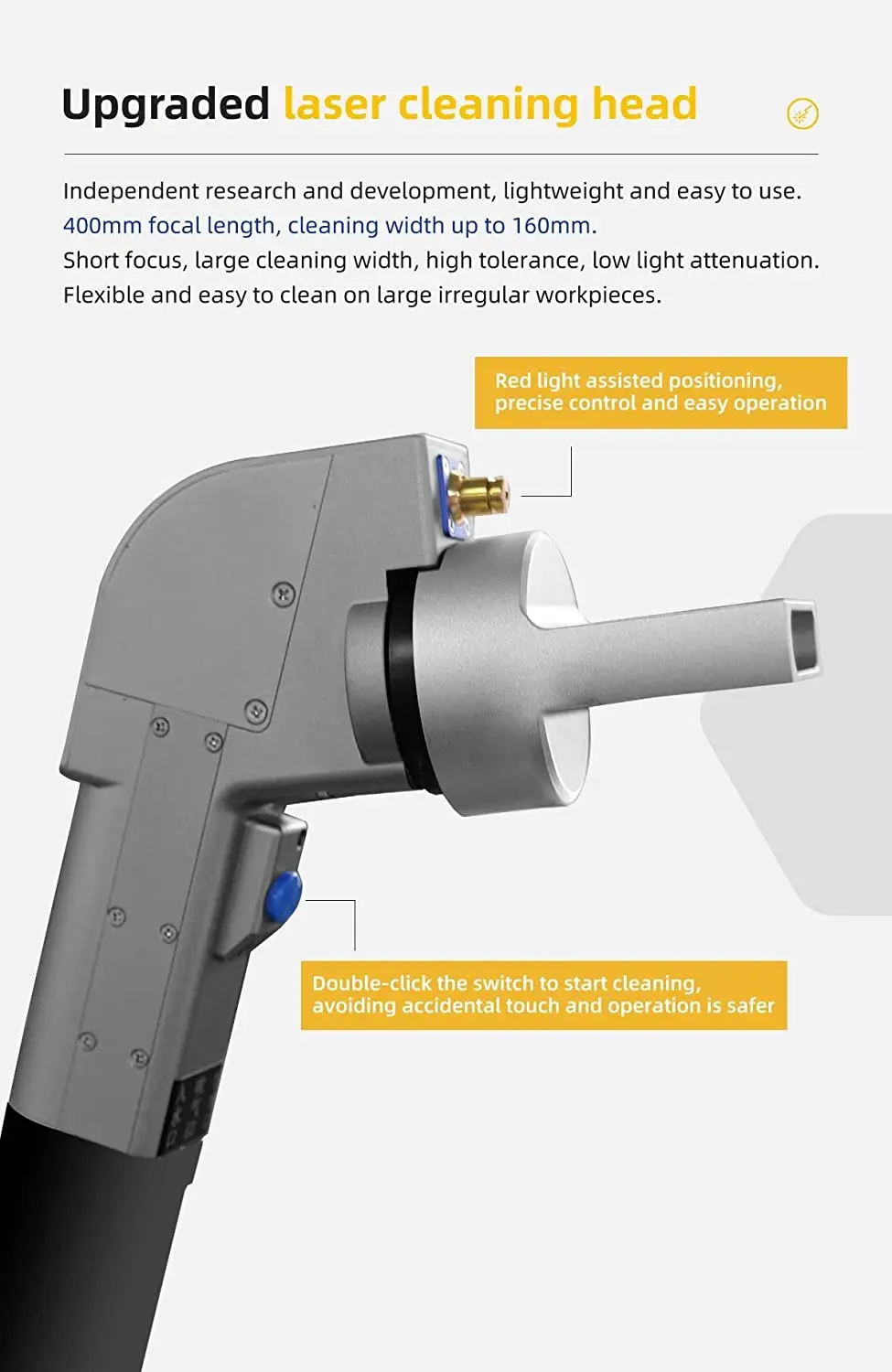 Upgraded laser cleaning head

Independent research and development, lightweight and easy to use.
400mm focal length, cleaning width up to 160mm.
Short focus, large cleaning width, high tolerance, low light attenuation.
Flexible and easy to clean on large irregular workpieces.

Red light assisted positioning, precise control and easy operation

Double-click the switch to start cleaning, avoiding accidental touch and operation is safer