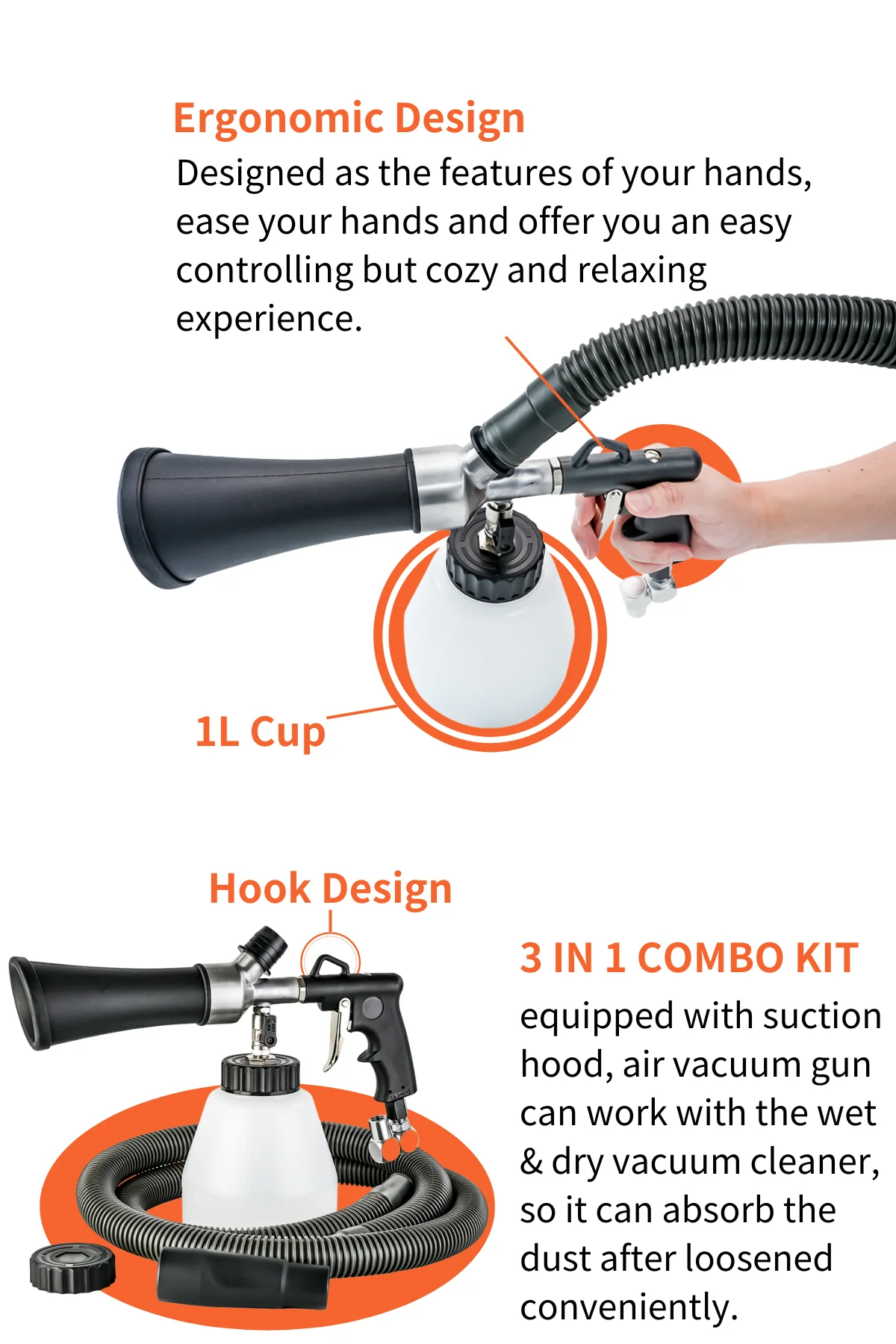 Ergonomic Design

Designed as the features of your hands, ease your hands and offer you an easy controlling but cozy and relaxing experience.

1L Cup

Hook Design

3 IN 1 COMBO KIT

equipped with suction hood, air vacuum gun can work with the wet & dry vacuum cleaner, so it can absorb the dust after loosened conveniently.