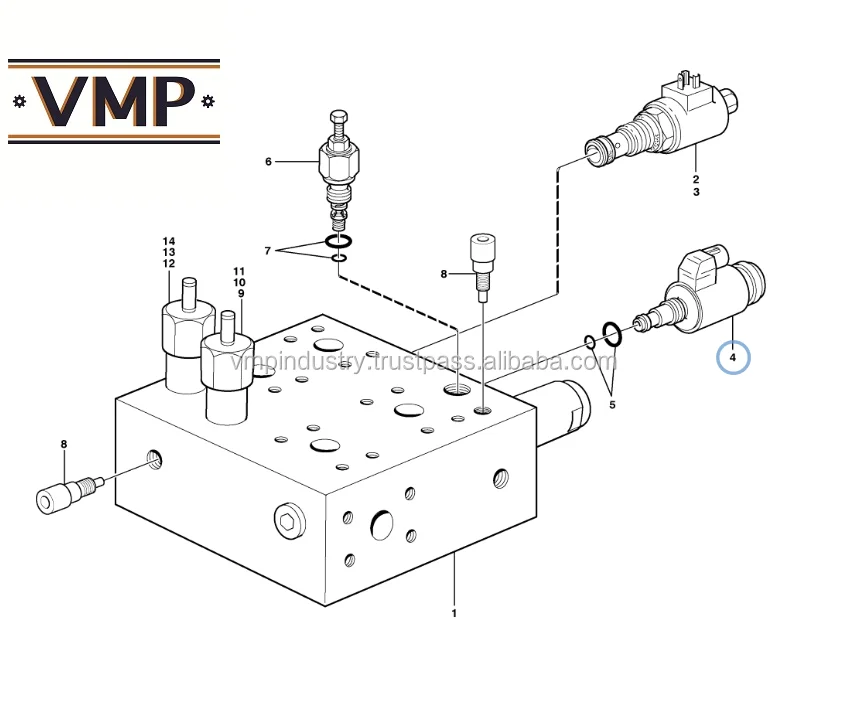 VMP

6

2
3

7

8

14
13
12

11
10
9

vmpindustry.trustpass.alibaba.com

4

5

8

1