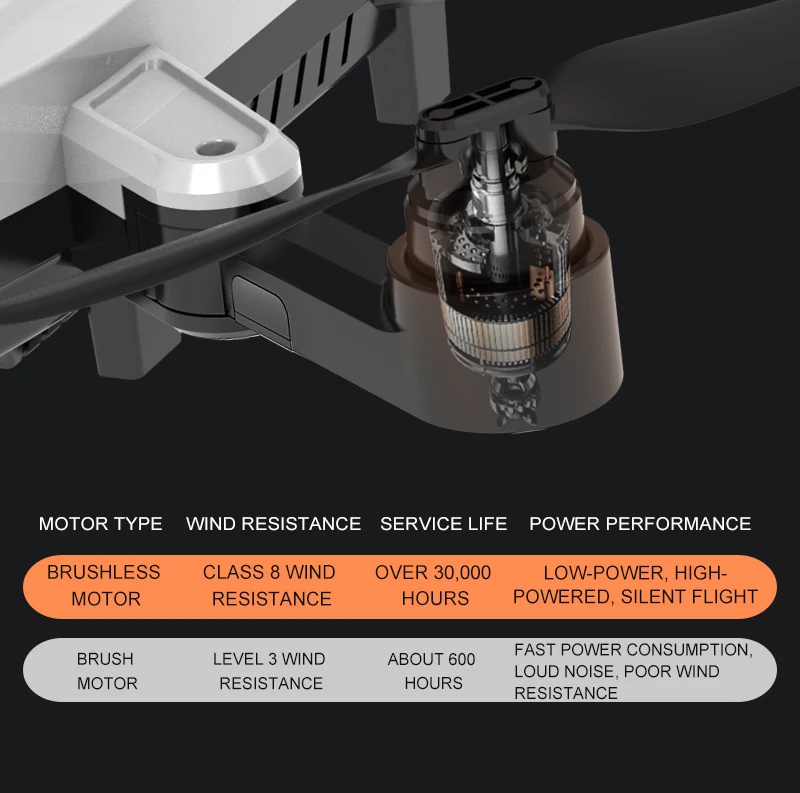 | MOTOR TYPE | WIND RESISTANCE | SERVICE LIFE | POWER PERFORMANCE |
|---|---|---|---|
| BRUSHLESS MOTOR | CLASS 8 WIND RESISTANCE | OVER 30,000 HOURS | LOW-POWER, HIGH-POWERED, SILENT FLIGHT |
| BRUSH MOTOR | LEVEL 3 WIND RESISTANCE | ABOUT 600 HOURS | FAST POWER CONSUMPTION, LOUD NOISE, POOR WIND RESISTANCE |