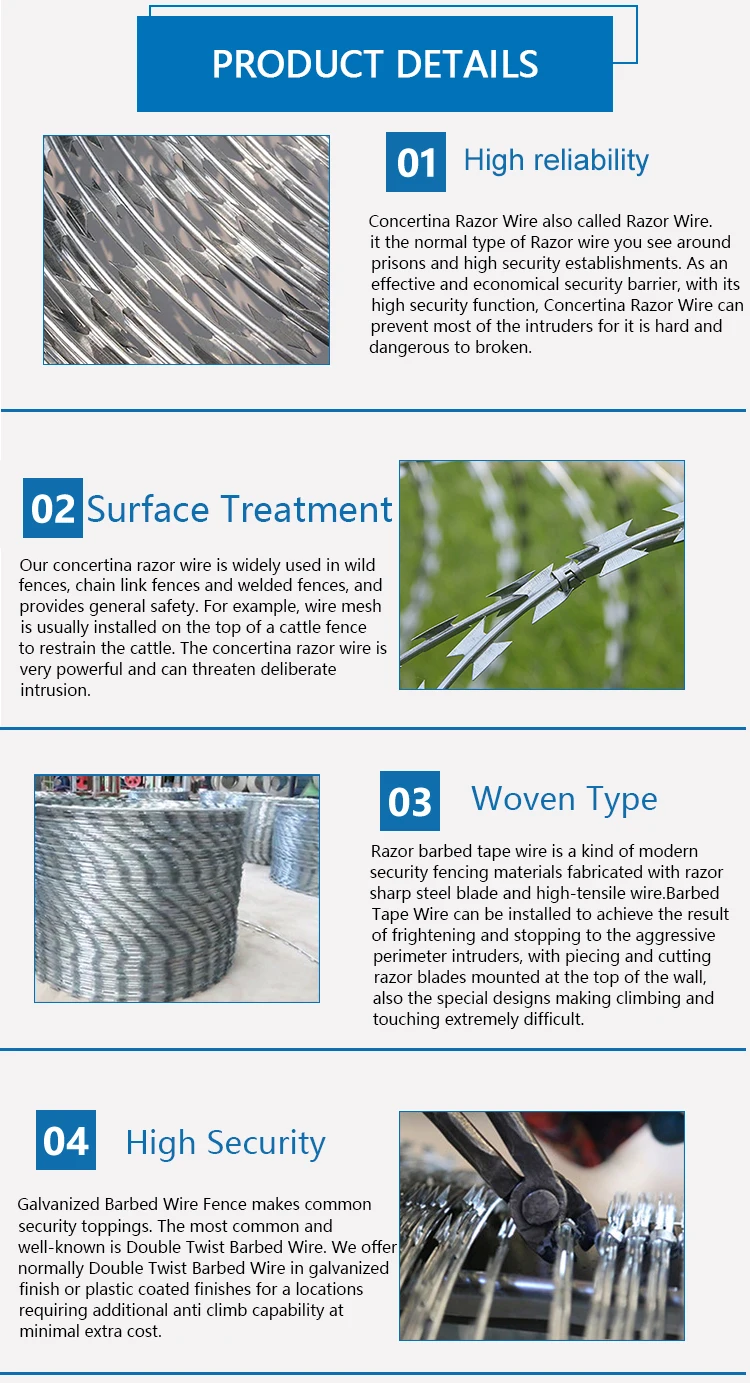 PRODUCT DETAILS

01 High reliability

Concertina Razor Wire also called Razor Wire. it the normal type of Razor wire you see around prisons and high security establishments. As an effective and economical security barrier, with its high security function, Concertina Razor Wire can prevent most of the intruders for it is hard and dangerous to broken.

02 Surface Treatment

Our concertina razor wire is widely used in wild fences, chain link fences and welded fences, and provides general safety. For example, wire mesh is usually installed on the top of a cattle fence to restrain the cattle. The concertina razor wire is very powerful and can threaten deliberate intrusion.

03 Woven Type

Razor barbed tape wire is a kind of modern security fencing materials fabricated with razor sharp steel blade and high-tensile wire.Barbed Tape Wire can be installed to achieve the result of frightening and stopping to the aggressive perimeter intruders, with piecing and cutting razor blades mounted at the top of the wall, also the special designs making climbing and touching extremely difficult.

04 High Security

Galvanized Barbed Wire Fence makes common security toppings. The most common and well-known is Double Twist Barbed Wire. We offer normally Double Twist Barbed Wire in galvanized finish or plastic coated finishes for a locations requiring additional anti climb capability at minimal extra cost.