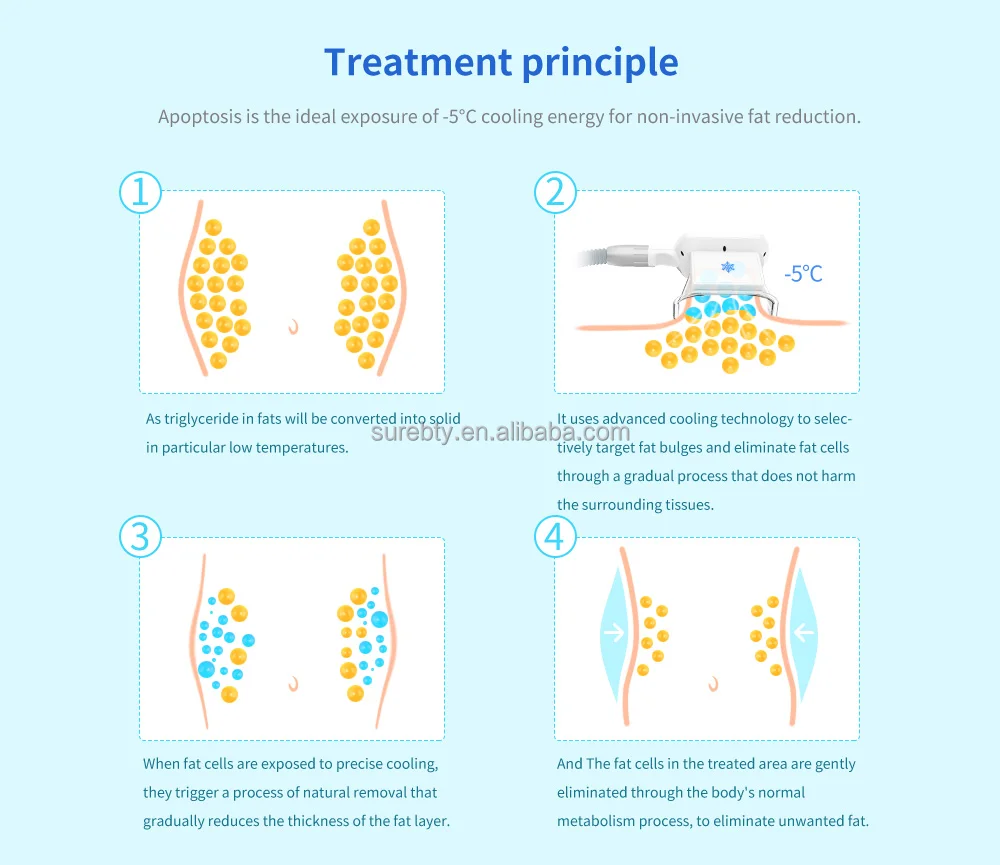 Treatment principle

Apoptosis is the ideal exposure of -5°C cooling energy for non-invasive fat reduction.

1

As triglyceride in fats will be converted into solid in particular low temperatures.

2

-5°C

It uses advanced cooling technology to selectively target fat bulges and eliminate fat cells through a gradual process that does not harm the surrounding tissues.

surebty.en.alibaba.com

3

When fat cells are exposed to precise cooling, they trigger a process of natural removal that gradually reduces the thickness of the fat layer.

4

And The fat cells in the treated area are gently eliminated through the body's normal metabolism process, to eliminate unwanted fat.