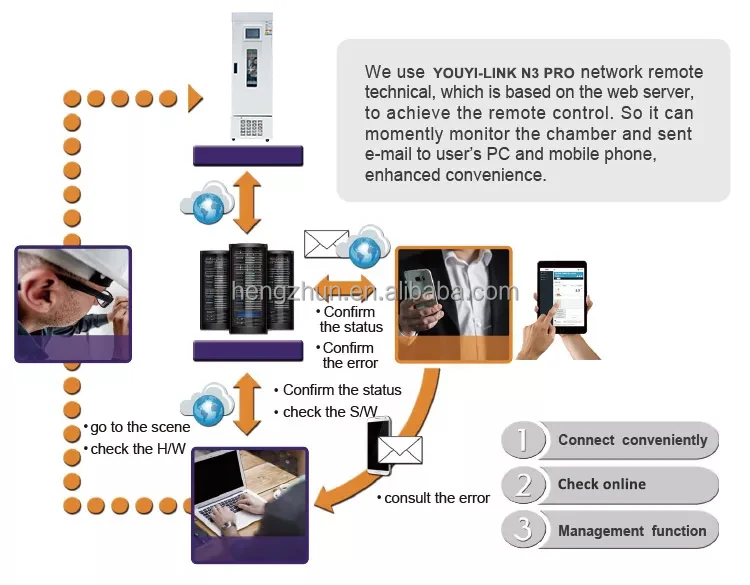 We use YOUYI-LINK N3 PRO network remote technical, which is based on the web server, to achieve the remote control. So it can momently monitor the chamber and sent e-mail to user's PC and mobile phone, enhanced convenience.

hengzhun.en.alibaba.com

• Confirm the status
• Confirm the error

• Confirm the status
• check the S/W

• go to the scene
• check the H/W

• consult the error

1 Connect conveniently
2 Check online
3 Management function