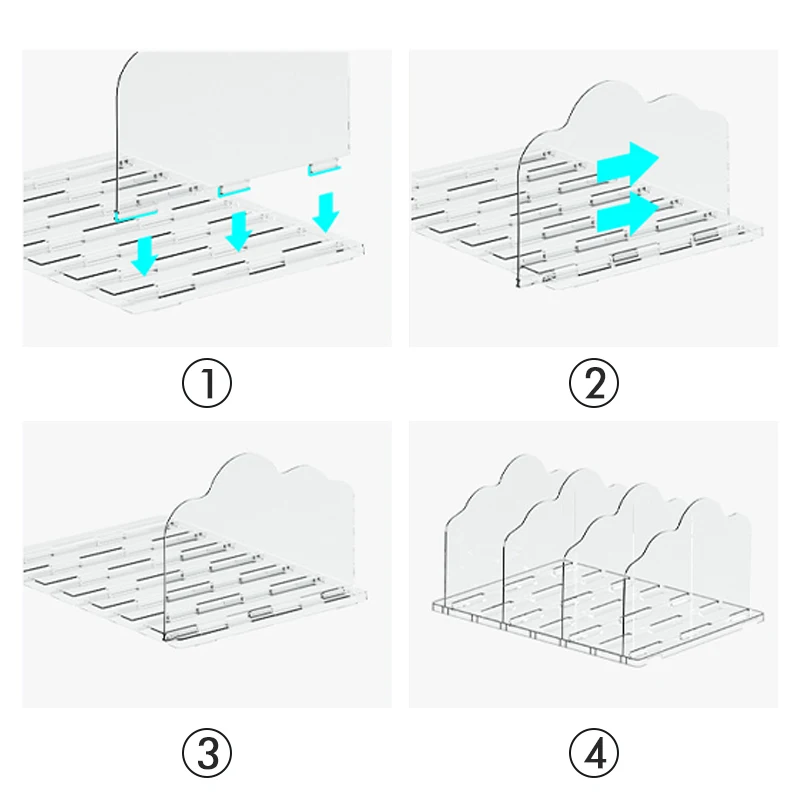 ①

②

③

④