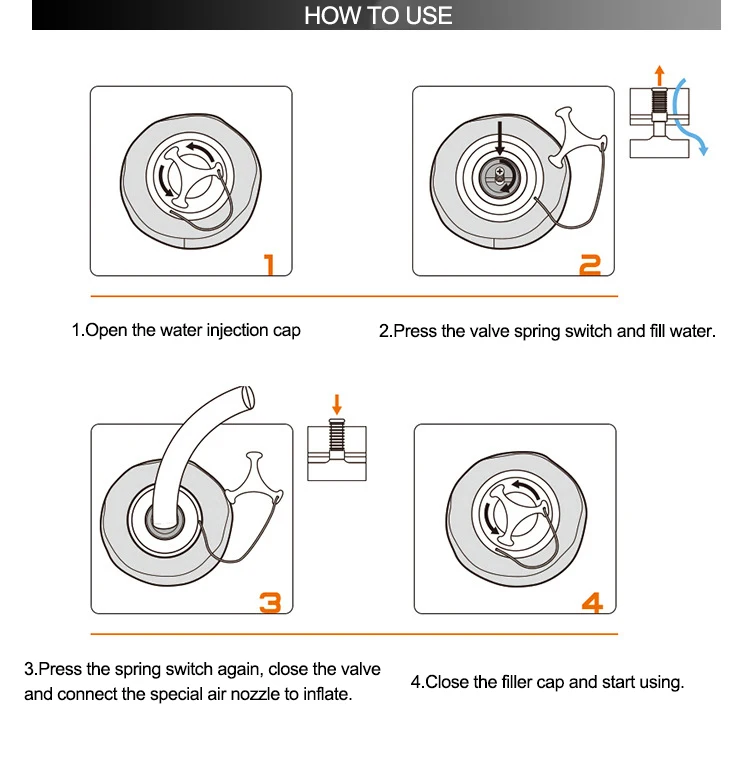 HOW TO USE

1

2

1.Open the water injection cap

2.Press the valve spring switch and fill water.

3

4

3.Press the spring switch again, close the valve and connect the special air nozzle to inflate.

4.Close the filler cap and start using.