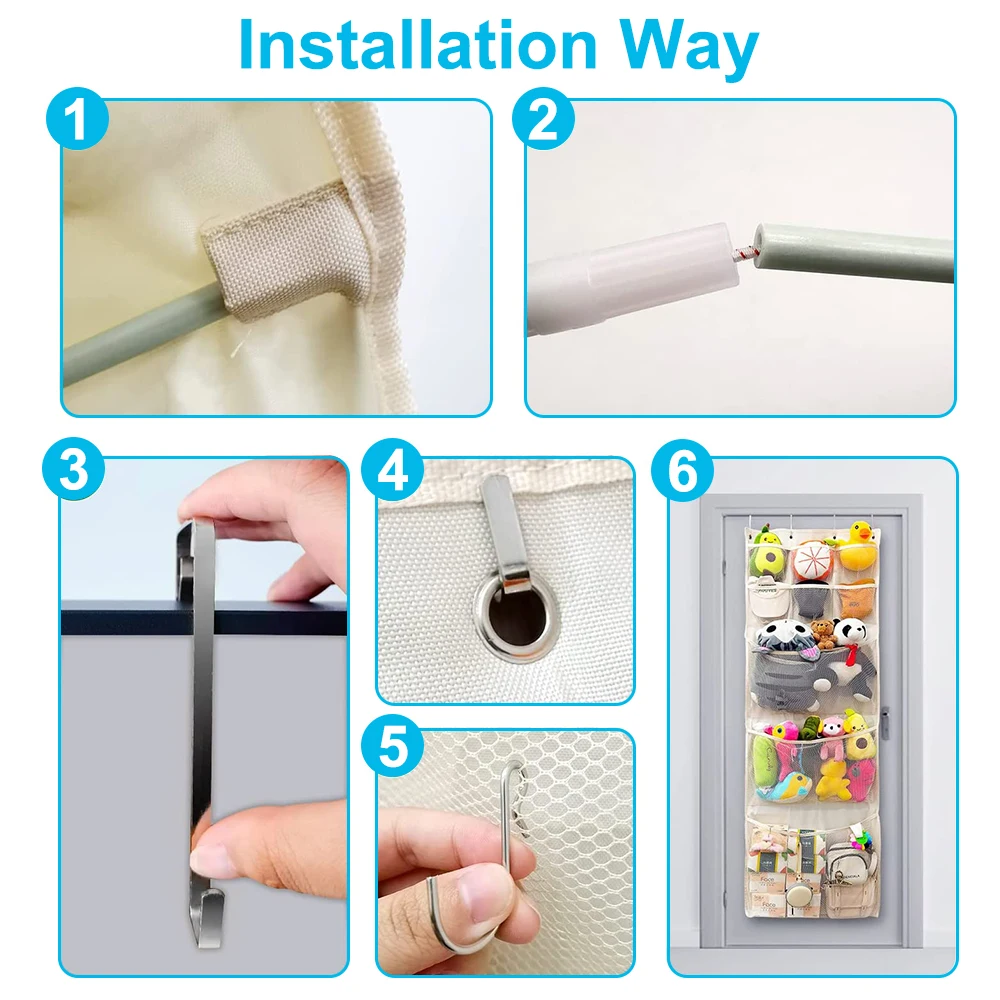 Installation Way

1

2

3

4

5

6