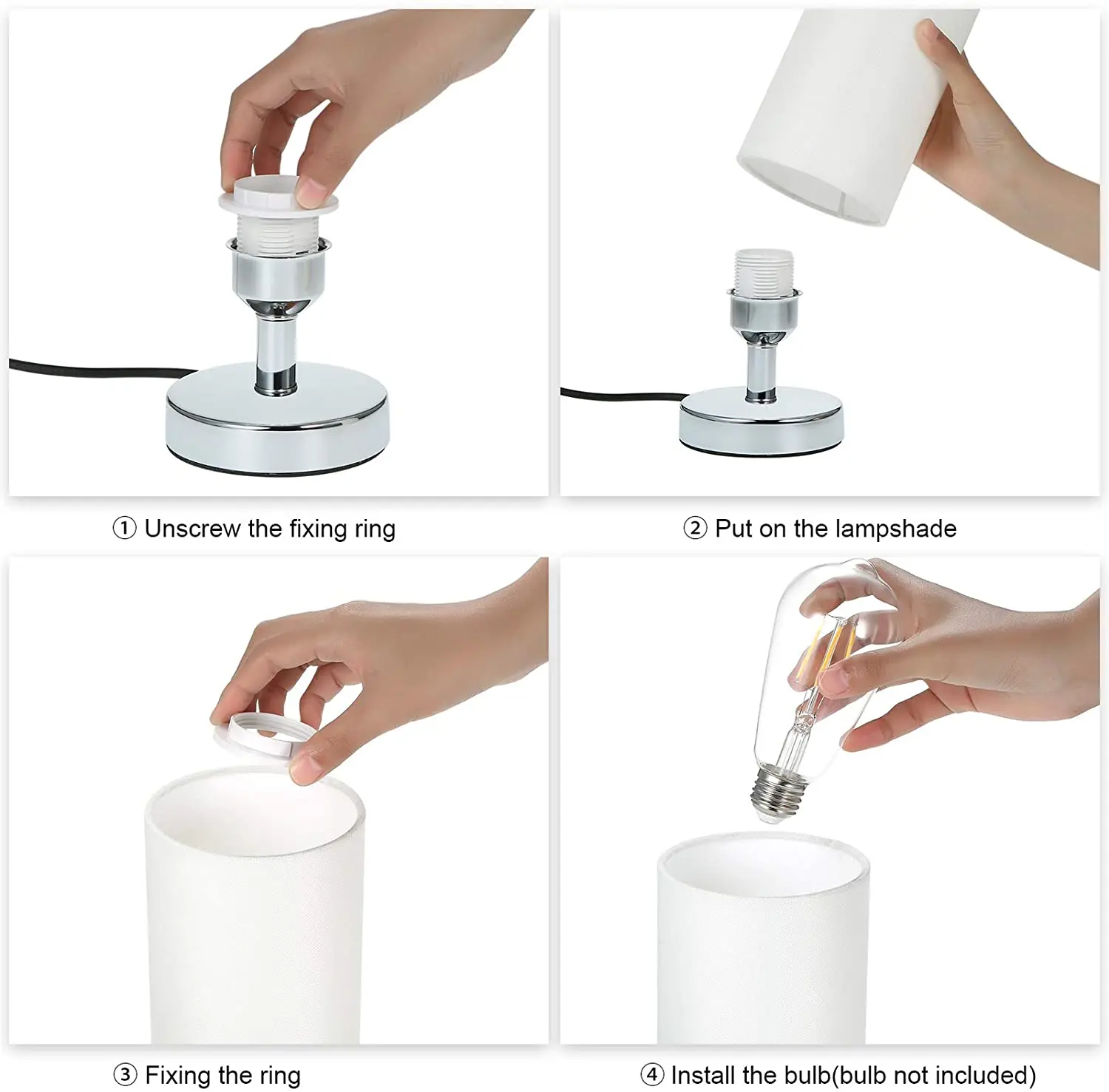 ① Unscrew the fixing ring

② Put on the lampshade

③ Fixing the ring

④ Install the bulb(bulb not included)