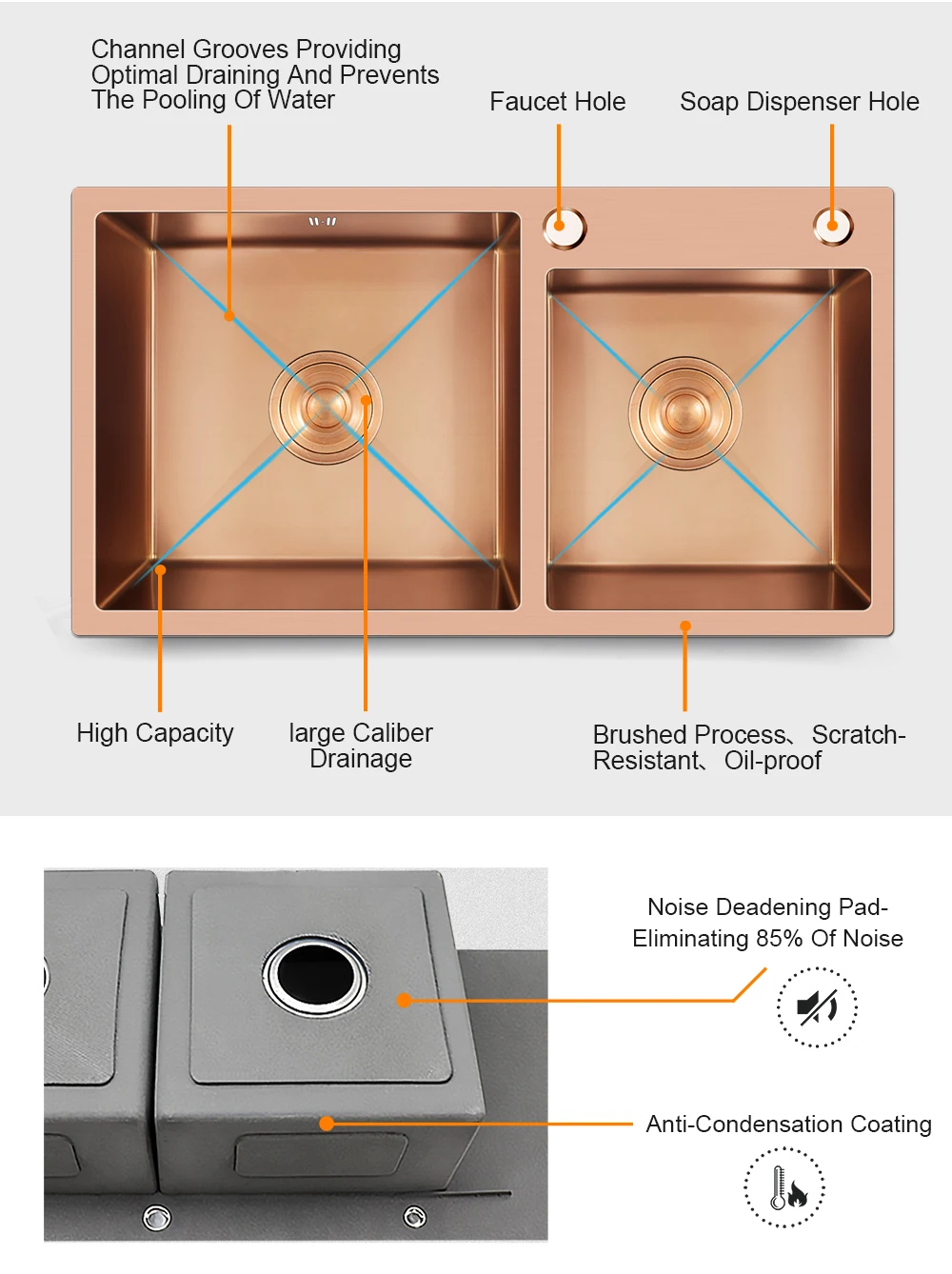 Channel Grooves Providing Optimal Draining And Prevents The Pooling Of Water

Faucet Hole

Soap Dispenser Hole

High Capacity

large Caliber Drainage

Brushed Process、Scratch-Resistant、Oil-proof

Noise Deadening Pad-Eliminating 85% Of Noise

Anti-Condensation Coating