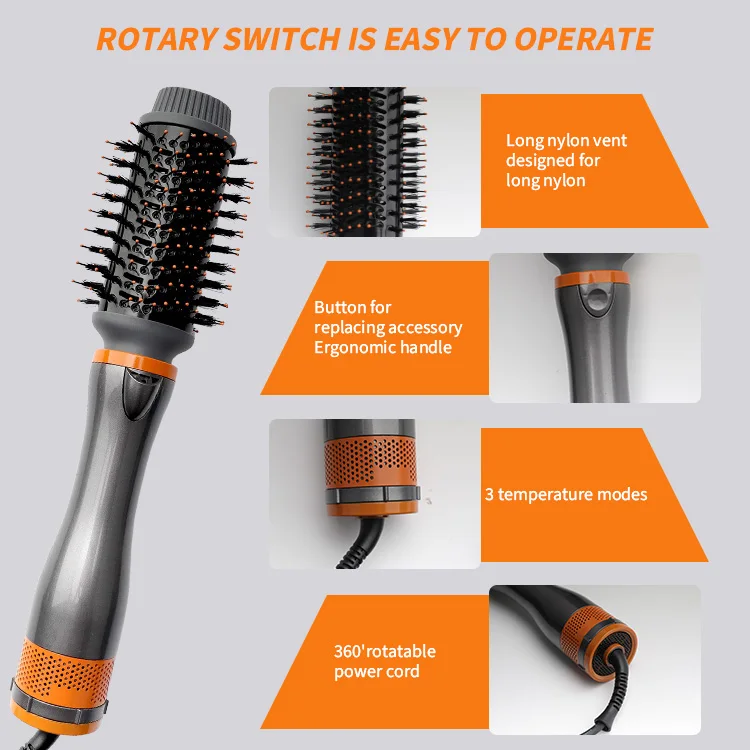 ROTARY SWITCH IS EASY TO OPERATE

Long nylon vent designed for long nylon

Button for replacing accessory Ergonomic handle

3 temperature modes

360'rotatable power cord