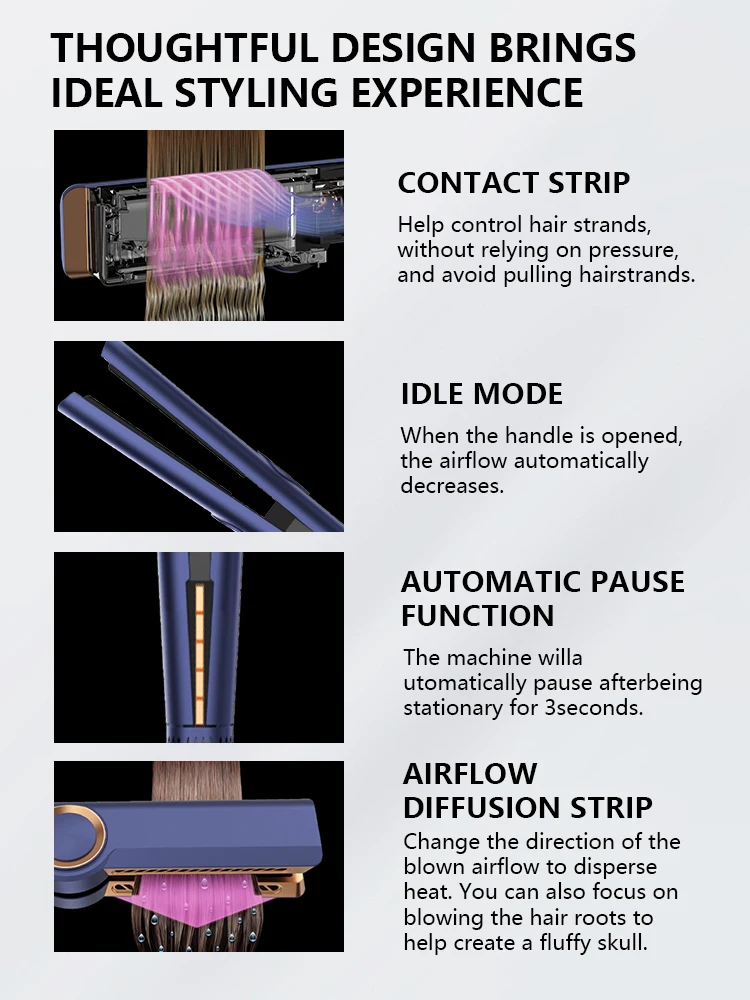 THOUGHTFUL DESIGN BRINGS IDEAL STYLING EXPERIENCE

CONTACT STRIP

Help control hair strands, without relying on pressure, and avoid pulling hairstrands.

IDLE MODE

When the handle is opened, the airflow automatically decreases.

AUTOMATIC PAUSE FUNCTION

The machine willa utomatically pause afterbeing stationary for 3seconds.

AIRFLOW DIFFUSION STRIP

Change the direction of the blown airflow to disperse heat. You can also focus on blowing the hair roots to help create a fluffy skull.