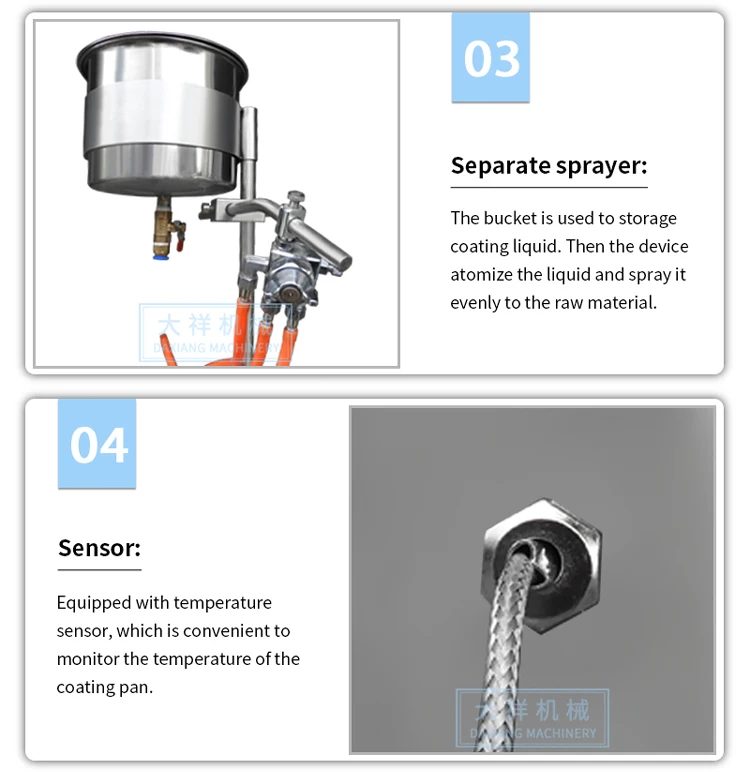 大祥机械
DAXIANG MACHINERY

03

Separate sprayer:

The bucket is used to storage coating liquid. Then the device atomize the liquid and spray it evenly to the raw material.

04

Sensor:

Equipped with temperature sensor, which is convenient to monitor the temperature of the coating pan.

大祥机械
DAXIANG MACHINERY