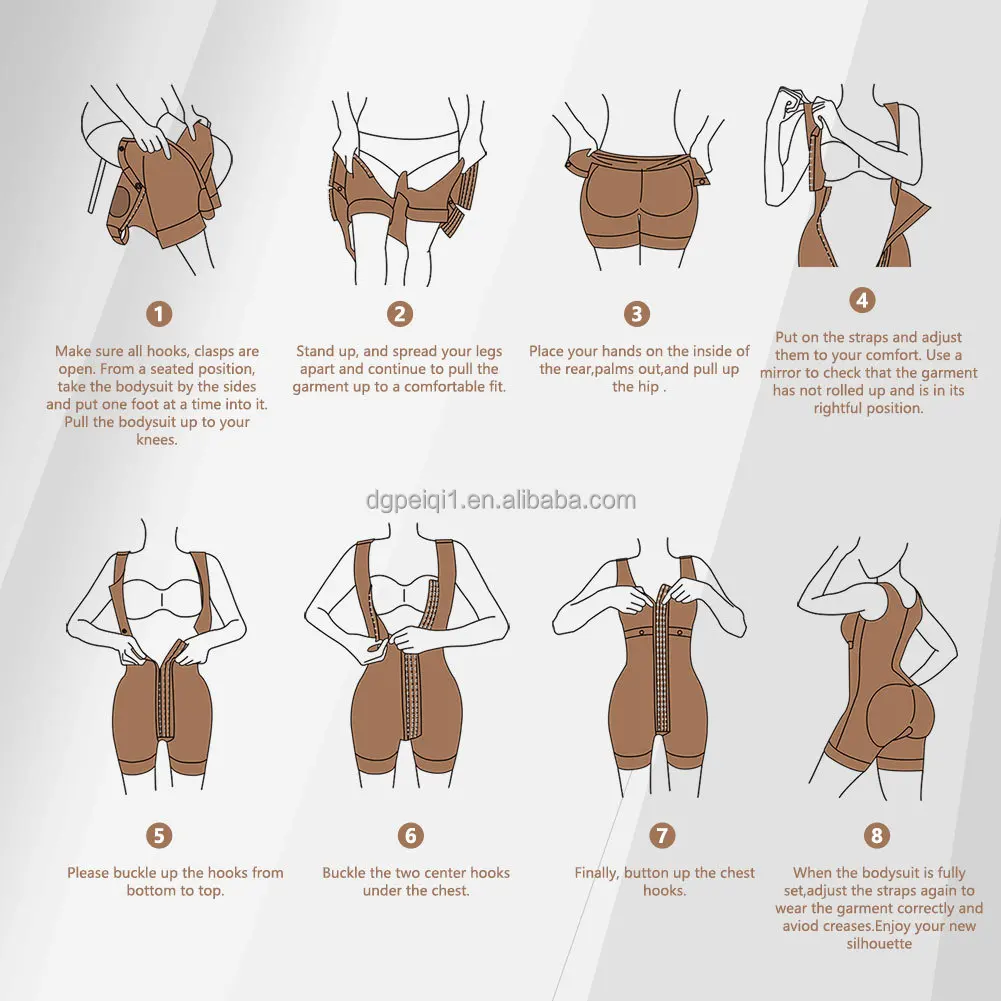 1

Make sure all hooks, clasps are open. From a seated position, take the bodysuit by the sides and put one foot at a time into it. Pull the bodysuit up to your knees.

2

Stand up, and spread your legs apart and continue to pull the garment up to a comfortable fit.

3

Place your hands on the inside of the rear,palms out,and pull up the hip .

4

Put on the straps and adjust them to your comfort. Use a mirror to check that the garment has not rolled up and is in its rightful position.

dgpeiqi1.en.alibaba.com

5

Please buckle up the hooks from bottom to top.

6

Buckle the two center hooks under the chest.

7

Finally, button up the chest hooks.

8

When the bodysuit is fully set,adjust the straps again to wear the garment correctly and aviod creases.Enjoy your new silhouette