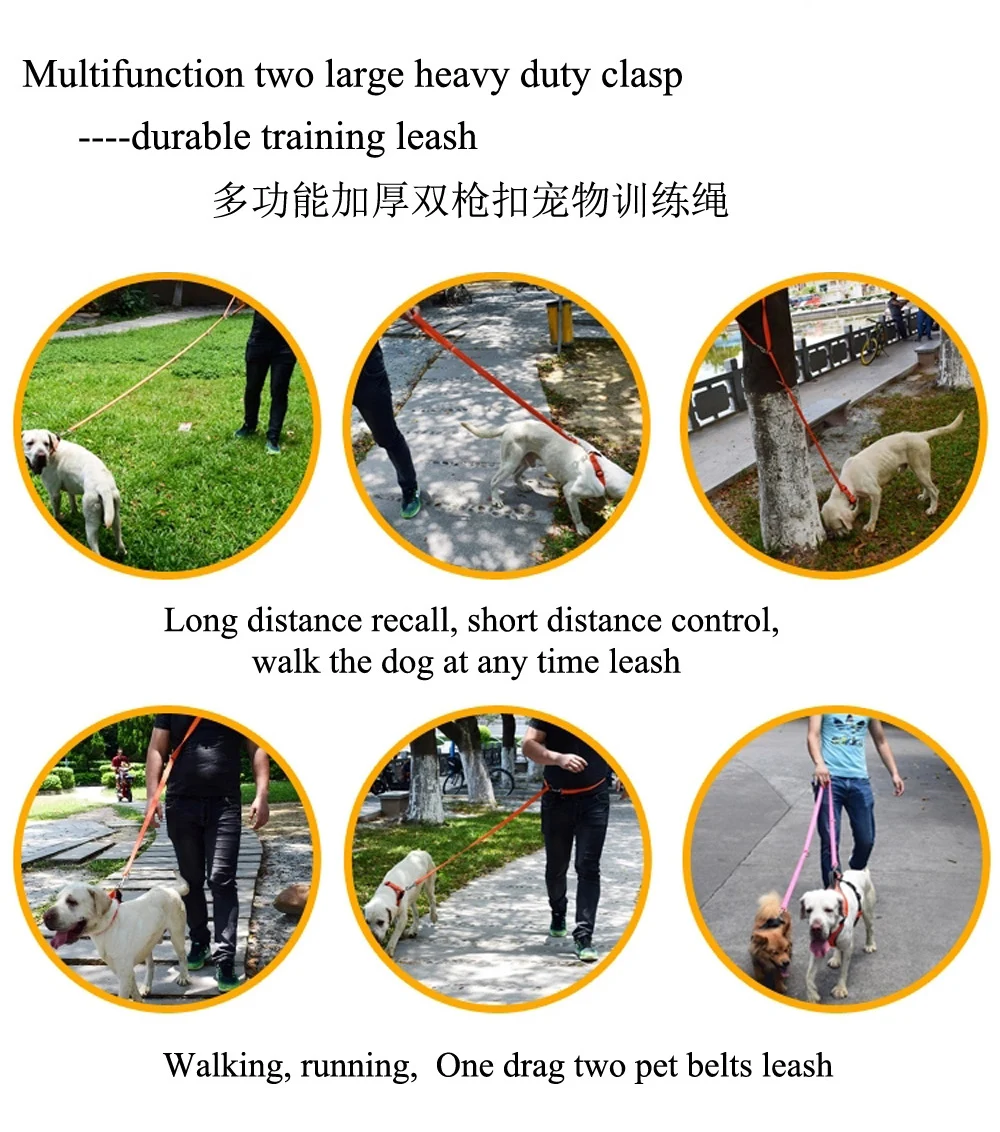 Multifunction two large heavy duty clasp
----durable training leash
多功能加厚双枪扣宠物训练绳

Long distance recall, short distance control, walk the dog at any time leash

Walking, running, One drag two pet belts leash