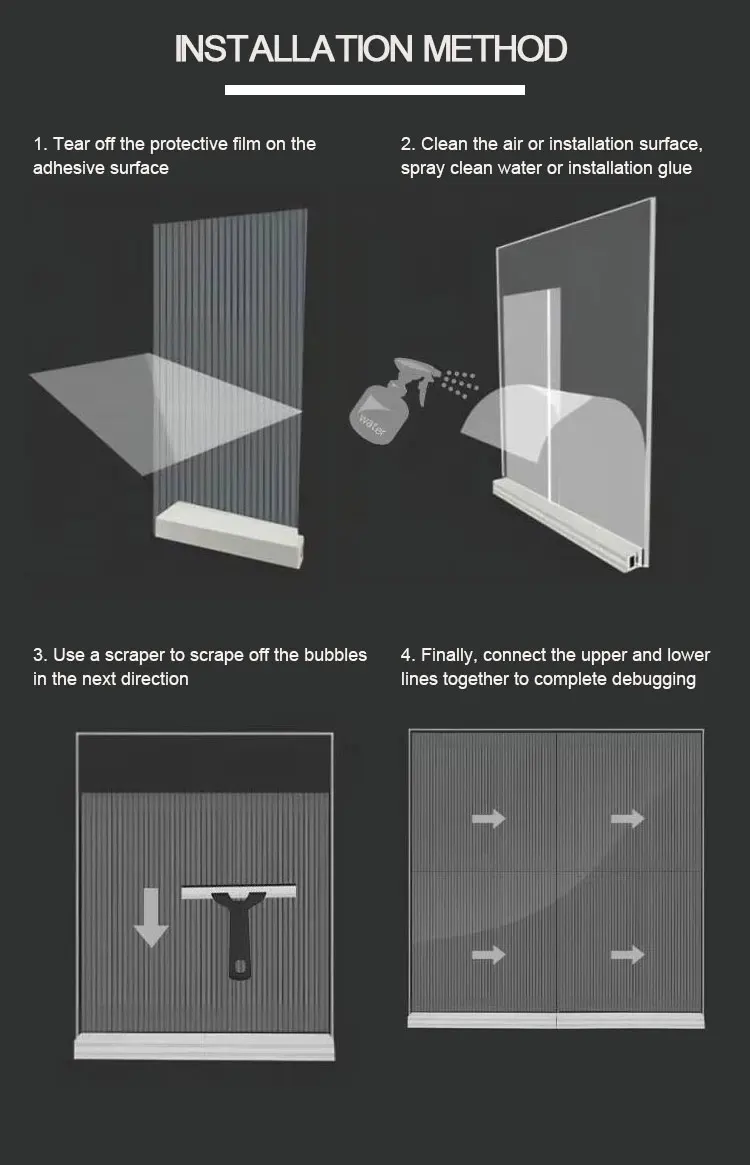 INSTALLATION METHOD

1. Tear off the protective film on the adhesive surface

2. Clean the air or installation surface, spray clean water or installation glue

water

3. Use a scraper to scrape off the bubbles in the next direction

4. Finally, connect the upper and lower lines together to complete debugging