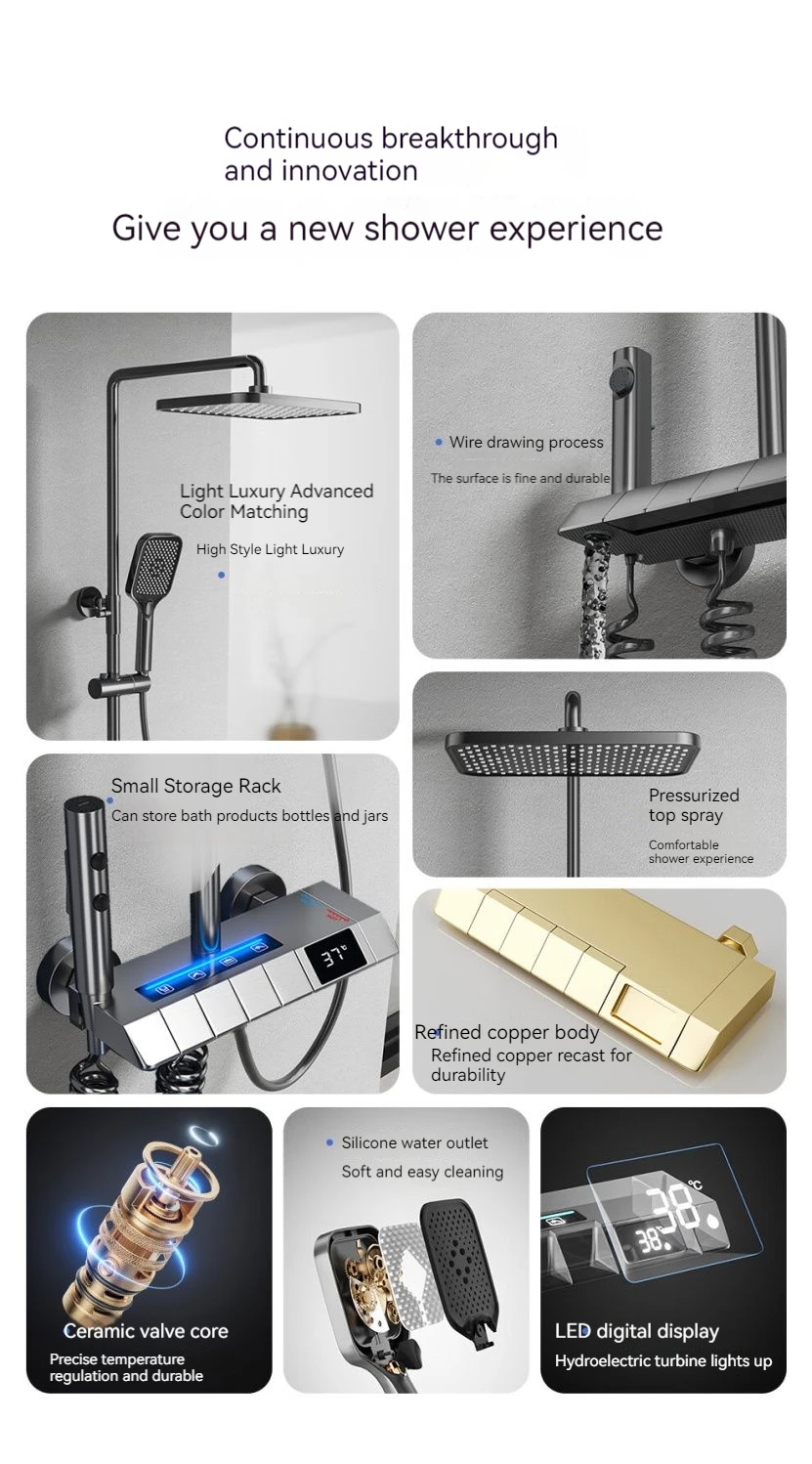 Continuous breakthrough and innovation

Give you a new shower experience

Light Luxury Advanced Color Matching

High Style Light Luxury

Wire drawing process

The surface is fine and durable

Small Storage Rack

Can store bath products bottles and jars

37°

Pressurized top spray

Comfortable shower experience

Refined copper body

Refined copper recast for durability

Ceramic valve core

Precise temperature regulation and durable

Silicone water outlet

Soft and easy cleaning

38°C

38°

LED digital display

Hydroelectric turbine lights up