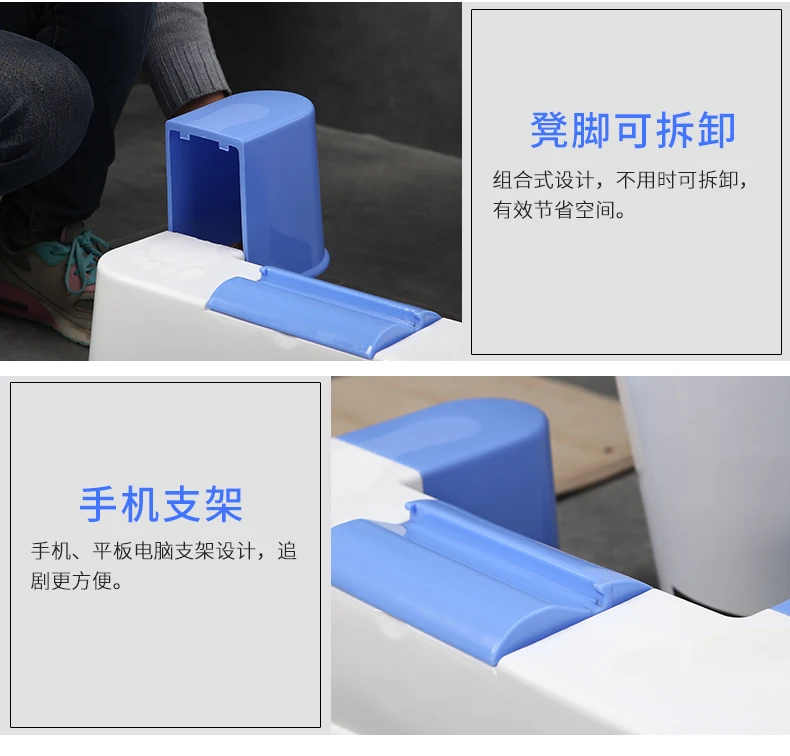 凳脚可拆卸

组合式设计，不用时可拆卸，有效节省空间。

手机支架

手机、平板电脑支架设计，追剧更方便。