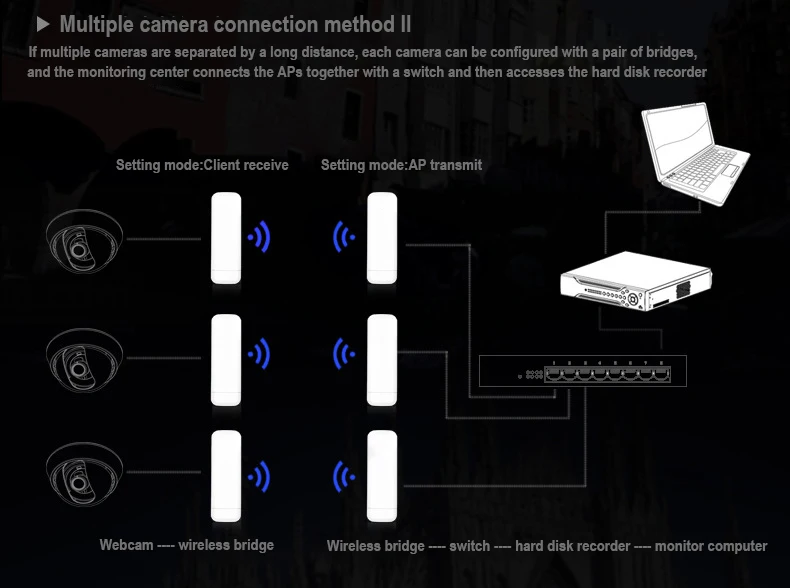 ▶ Multiple camera connection method II

If multiple cameras are separated by a long distance, each camera can be configured with a pair of bridges, and the monitoring center connects the APs together with a switch and then accesses the hard disk recorder

Setting mode:Client receive

Setting mode:AP transmit

1 2 3 4 5 6 7 8

Webcam ---- wireless bridge

Wireless bridge ---- switch ---- hard disk recorder ---- monitor computer