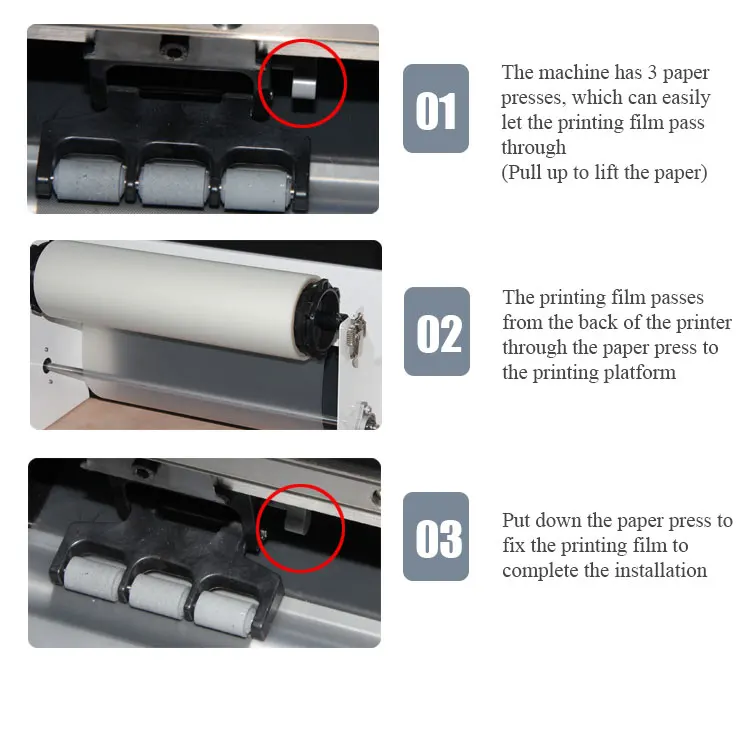 01

The machine has 3 paper presses, which can easily let the printing film pass through
(Pull up to lift the paper)

02

The printing film passes from the back of the printer through the paper press to the printing platform

03

Put down the paper press to fix the printing film to complete the installation