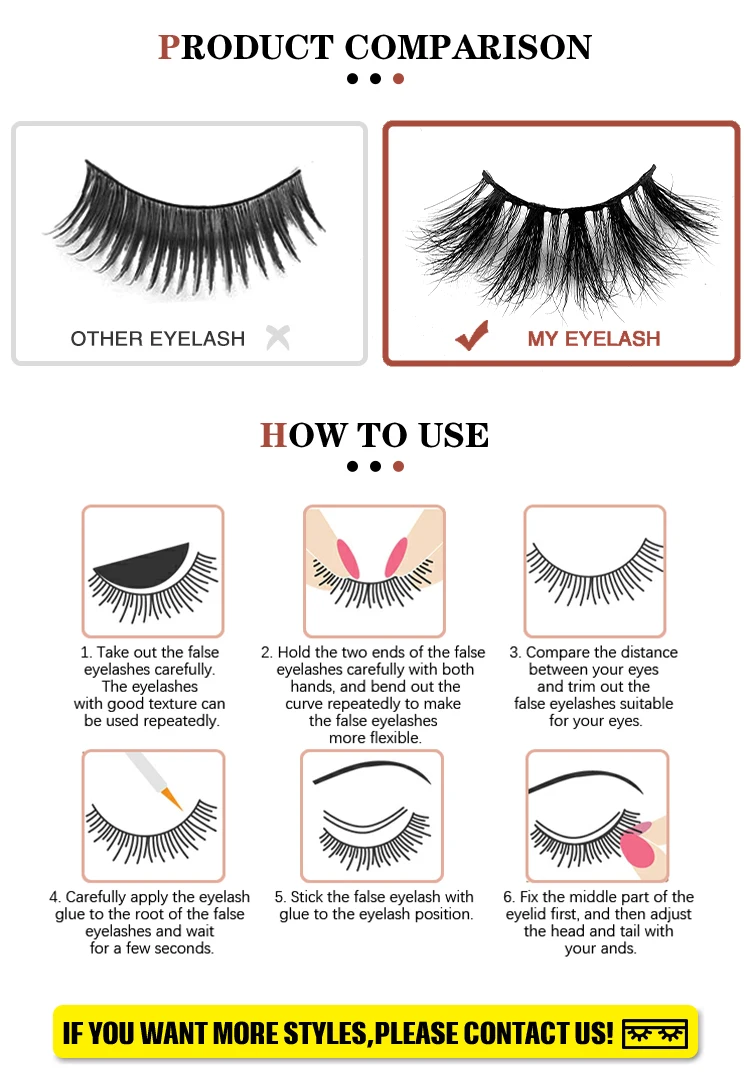 PRODUCT COMPARISON

OTHER EYELASH

MY EYELASH

HOW TO USE

1. Take out the false eyelashes carefully. The eyelashes with good texture can be used repeatedly.

2. Hold the two ends of the false eyelashes carefully with both hands, and bend out the curve repeatedly to make the false eyelashes more flexible.

3. Compare the distance between your eyes and trim out the false eyelashes suitable for your eyes.

4. Carefully apply the eyelash glue to the root of the false eyelashes and wait for a few seconds.

5. Stick the false eyelash with glue to the eyelash position.

6. Fix the middle part of the eyelid first, and then adjust the head and tail with your ands.

IF YOU WANT MORE STYLES,PLEASE CONTACT US!