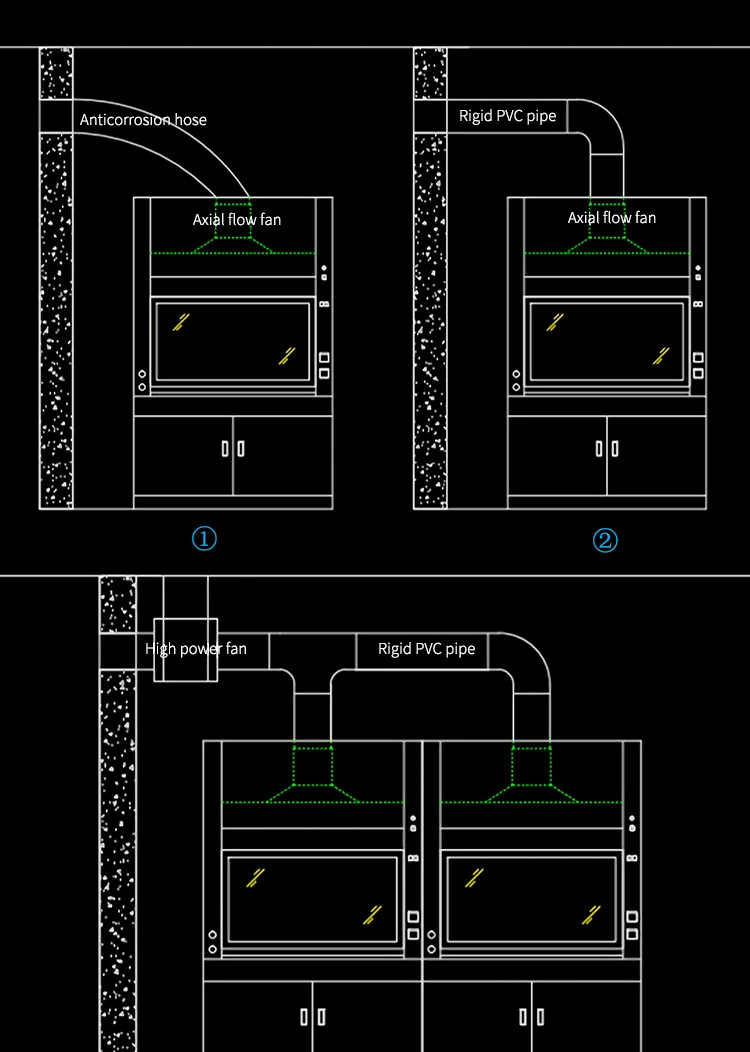 Anticorrosion hose

Axial flow fan

①

Rigid PVC pipe

Axial flow fan

②

High power fan

Rigid PVC pipe