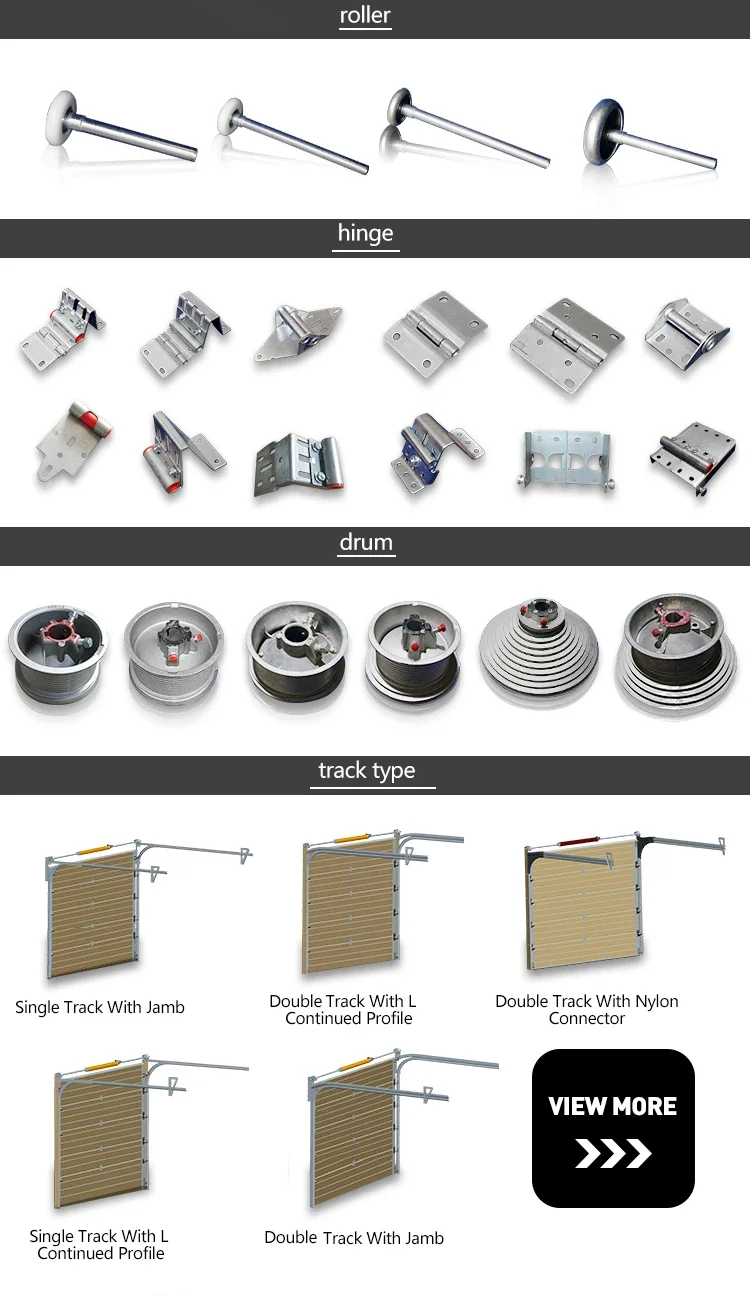 roller

hinge

drum

track type

Single Track With Jamb

Double Track With L Continued Profile

Double Track With Nylon Connector

Single Track With L Continued Profile

Double Track With Jamb

VIEW MORE