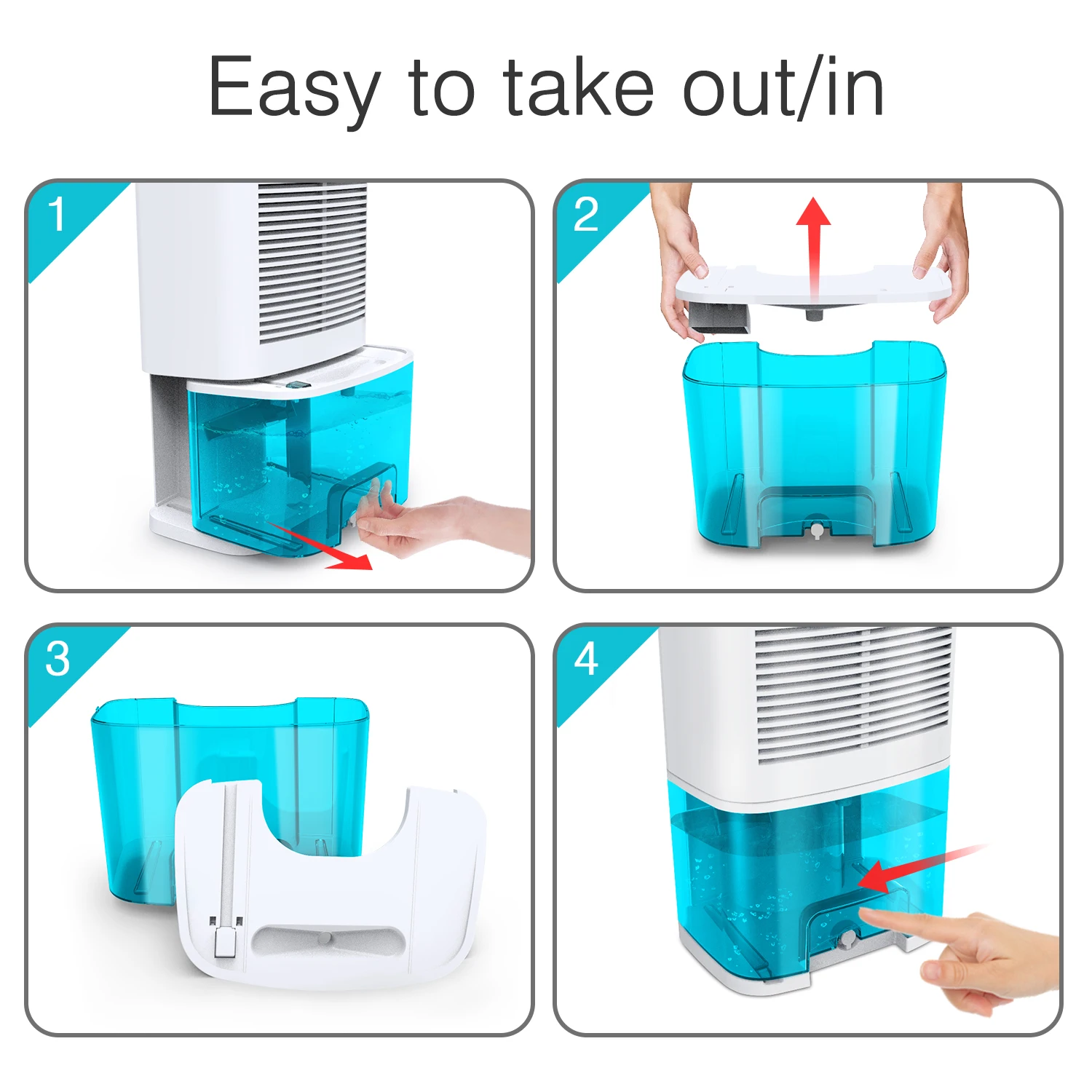 Easy to take out/in

1

2

3

4