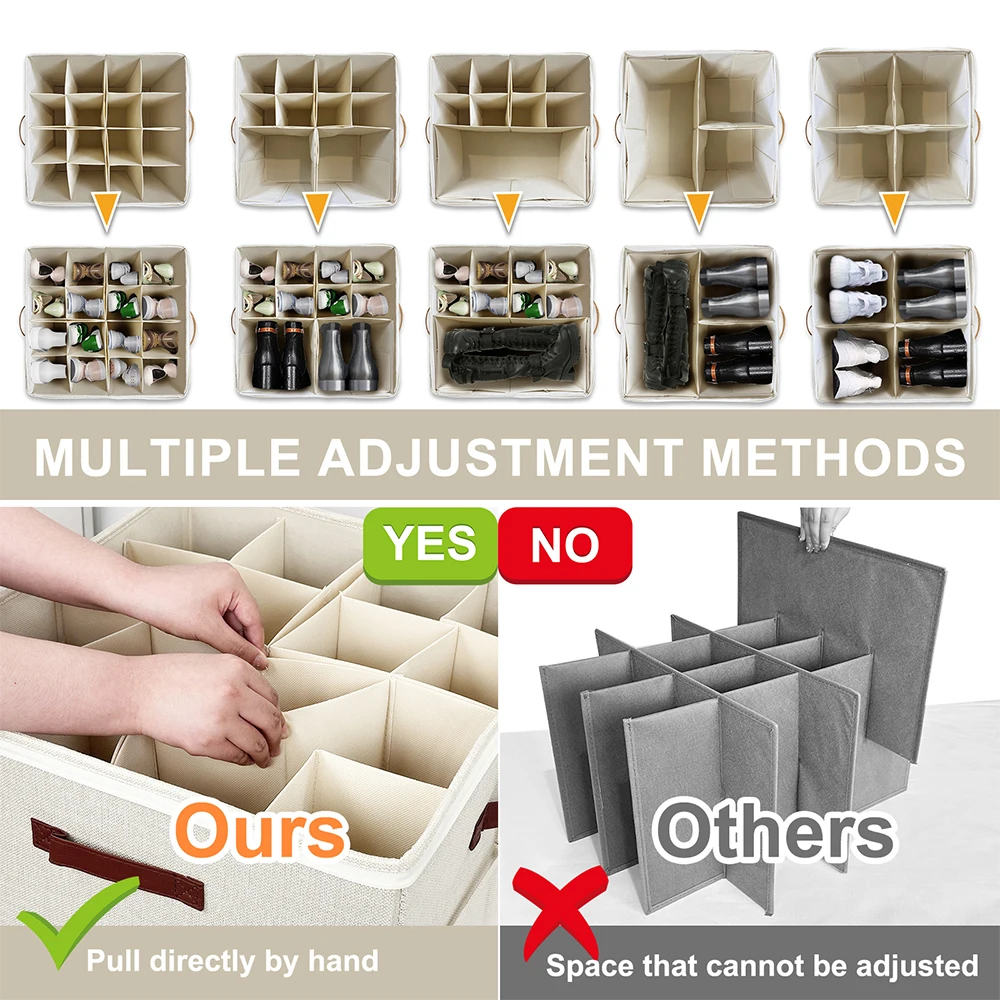 MULTIPLE ADJUSTMENT METHODS

YES

NO

Ours

Others

Pull directly by hand

Space that cannot be adjusted