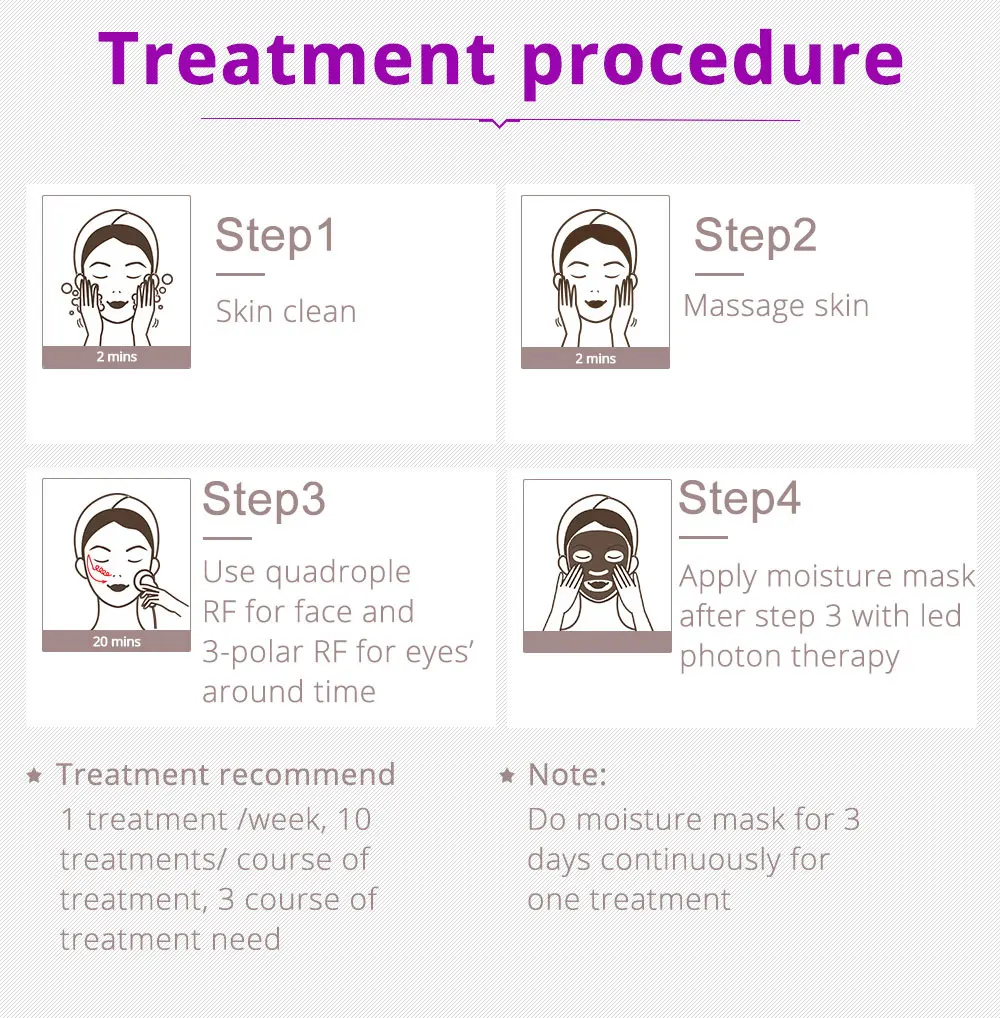 Treatment procedure

2 mins

Step1

Skin clean

2 mins

Step2

Massage skin

20 mins

Step3

Use quadrople RF for face and 3-polar RF for eyes' around time

Step4

Apply moisture mask after step 3 with led photon therapy

★ Treatment recommend

1 treatment /week, 10 treatments/ course of treatment, 3 course of treatment need

★ Note:

Do moisture mask for 3 days continuously for one treatment