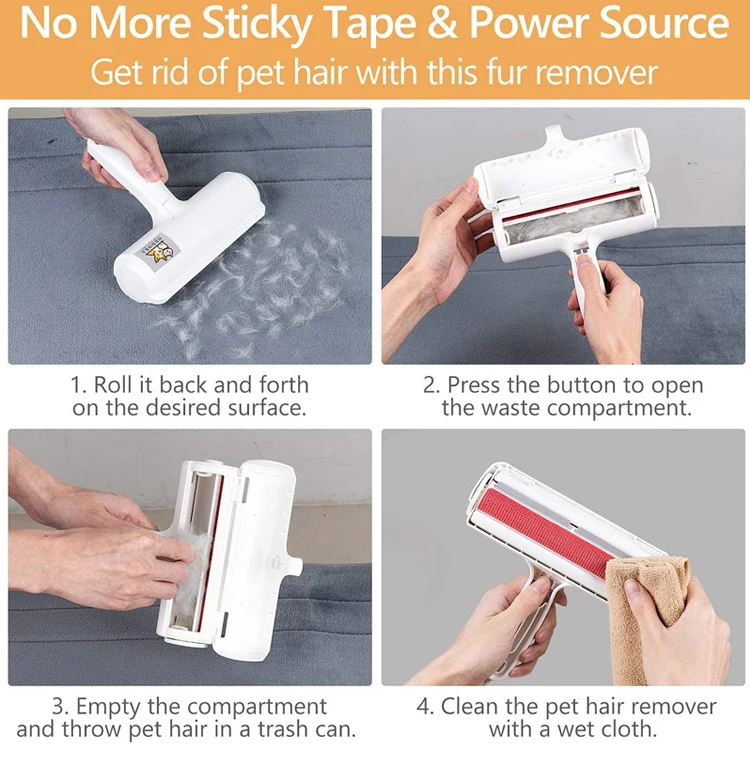 No More Sticky Tape & Power Source
Get rid of pet hair with this fur remover

1. Roll it back and forth on the desired surface.

2. Press the button to open the waste compartment.

3. Empty the compartment and throw pet hair in a trash can.

4. Clean the pet hair remover with a wet cloth.