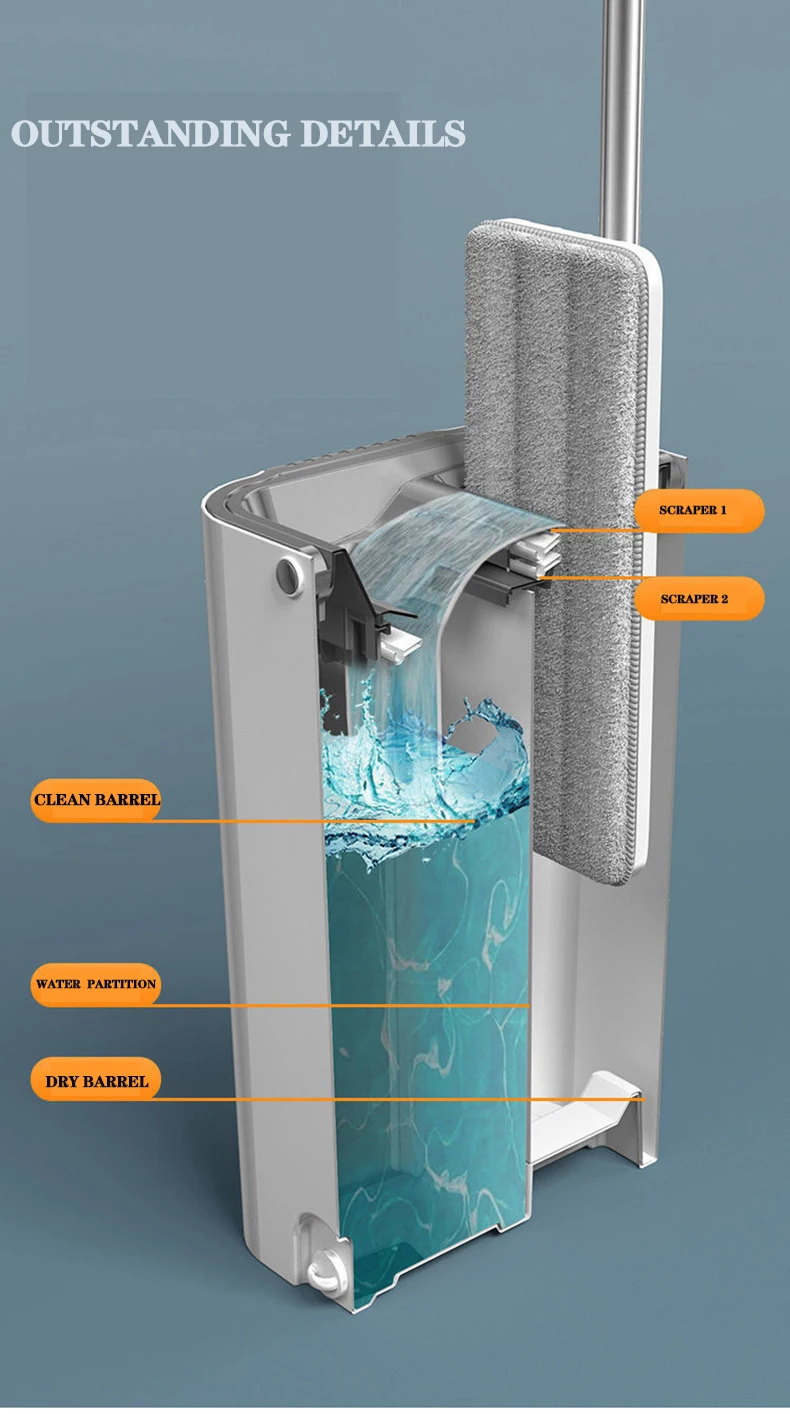 OUTSTANDING DETAILS

SCRAPER 1

SCRAPER 2

CLEAN BARREL

WATER PARTITION

DRY BARREL