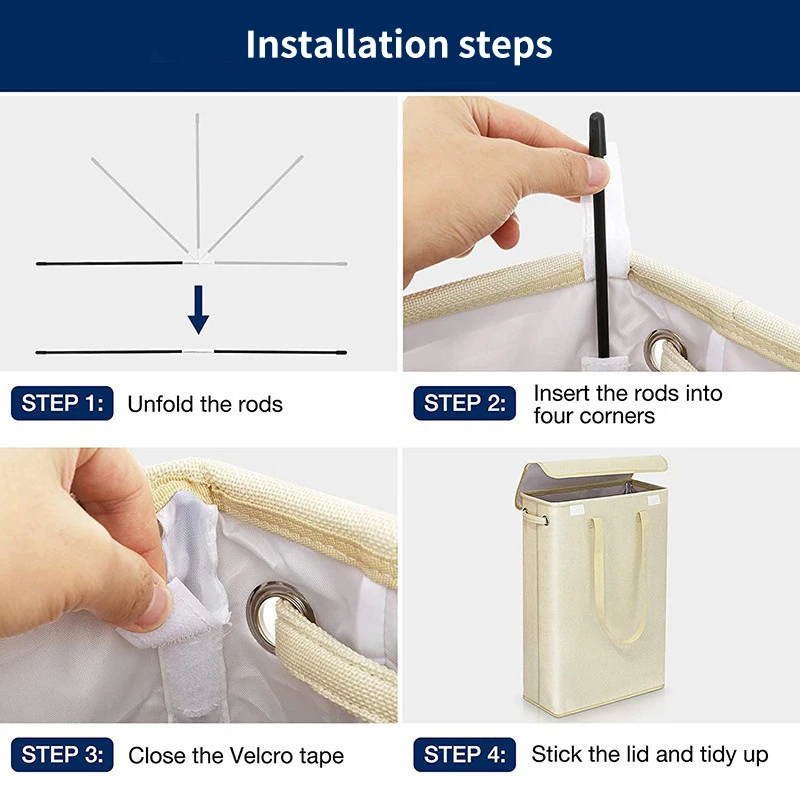 Installation steps

STEP 1: Unfold the rods

STEP 2: Insert the rods into four corners

STEP 3: Close the Velcro tape

STEP 4: Stick the lid and tidy up