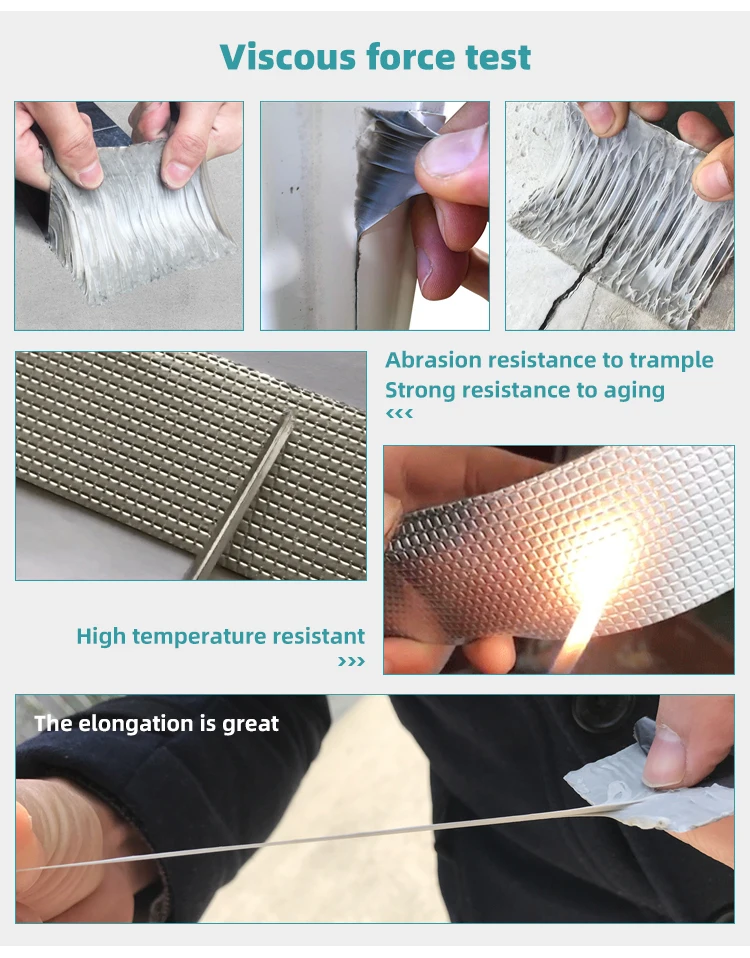 Viscous force test

Abrasion resistance to trample
Strong resistance to aging
‹‹‹

High temperature resistant
›››

The elongation is great