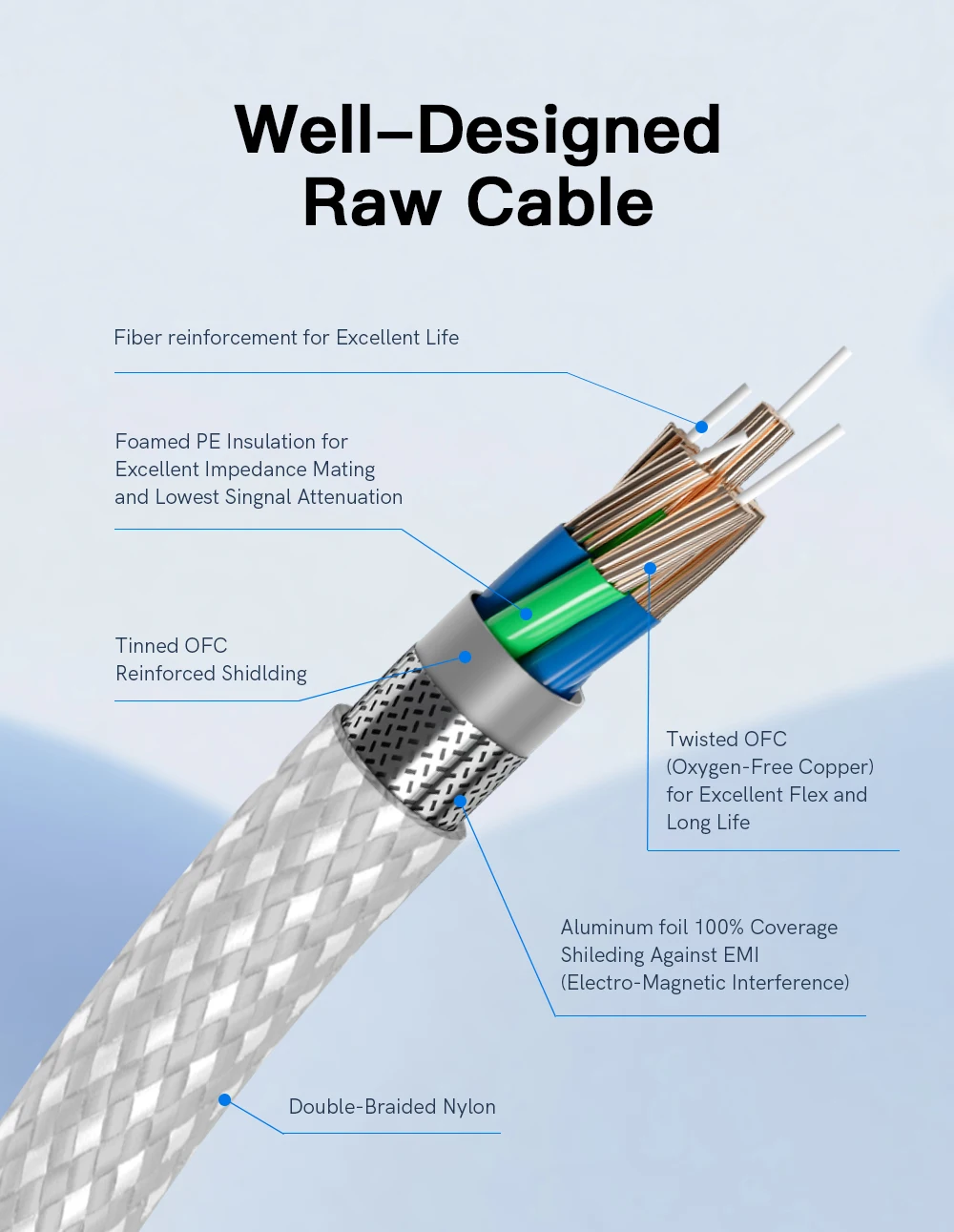 Well–Designed
Raw Cable

Fiber reinforcement for Excellent Life

Foamed PE Insulation for Excellent Impedance Mating and Lowest Singnal Attenuation

Tinned OFC
Reinforced Shidlding

Twisted OFC (Oxygen-Free Copper) for Excellent Flex and Long Life

Aluminum foil 100% Coverage Shileding Against EMI (Electro-Magnetic Interference)

Double-Braided Nylon