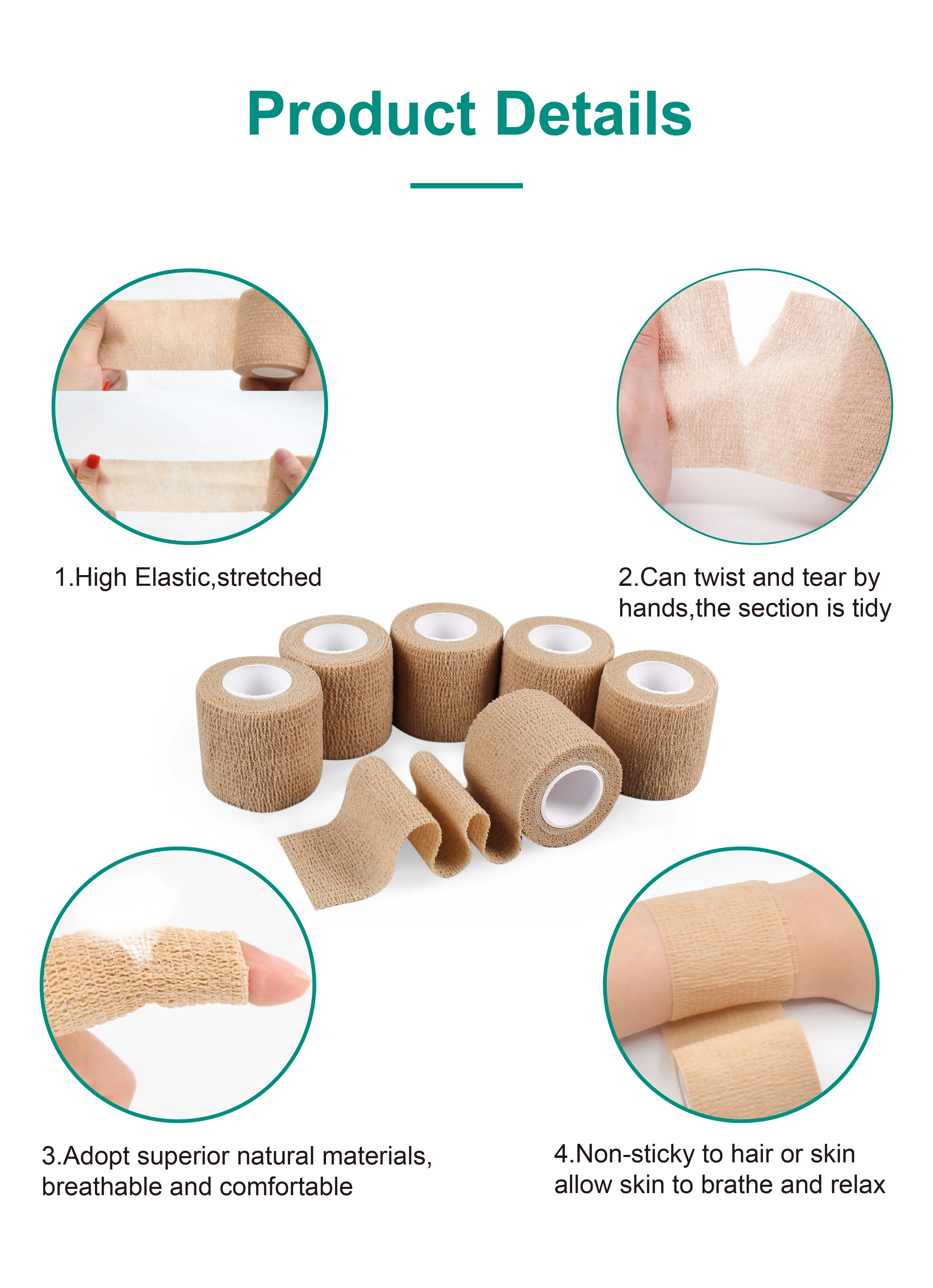 Product Details

1.High Elastic,stretched

2.Can twist and tear by hands,the section is tidy

3.Adopt superior natural materials, breathable and comfortable

4.Non-sticky to hair or skin allow skin to brathe and relax