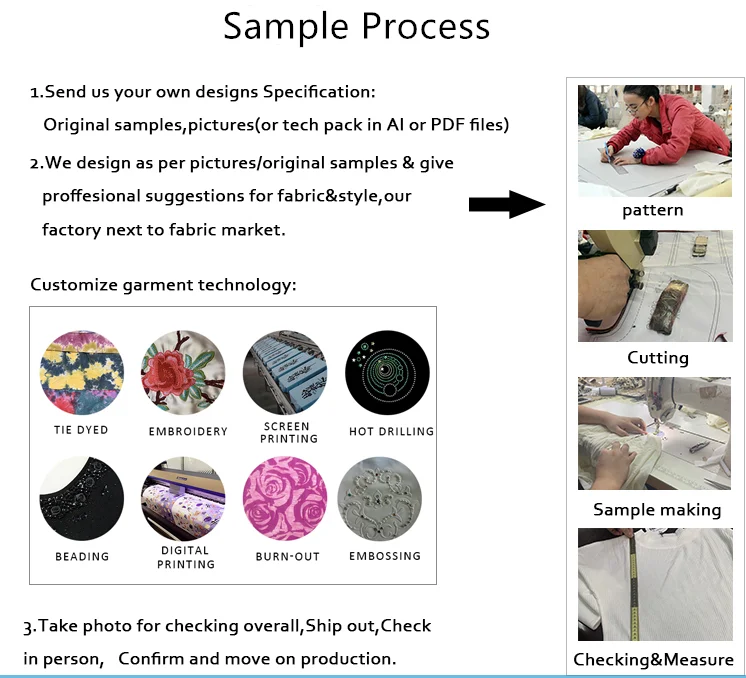 Sample Process

1.Send us your own designs Specification:
Original samples,pictures(or tech pack in AI or PDF files)

2.We design as per pictures/original samples & give proffesional suggestions for fabric&style,our factory next to fabric market.

Customize garment technology:

TIE DYED
EMBROIDERY
SCREEN PRINTING
HOT DRILLING
BEADING
DIGITAL PRINTING
BURN-OUT
EMBOSSING

3.Take photo for checking overall,Ship out,Check in person, Confirm and move on production.

pattern
Cutting
Sample making
Checking&Measure