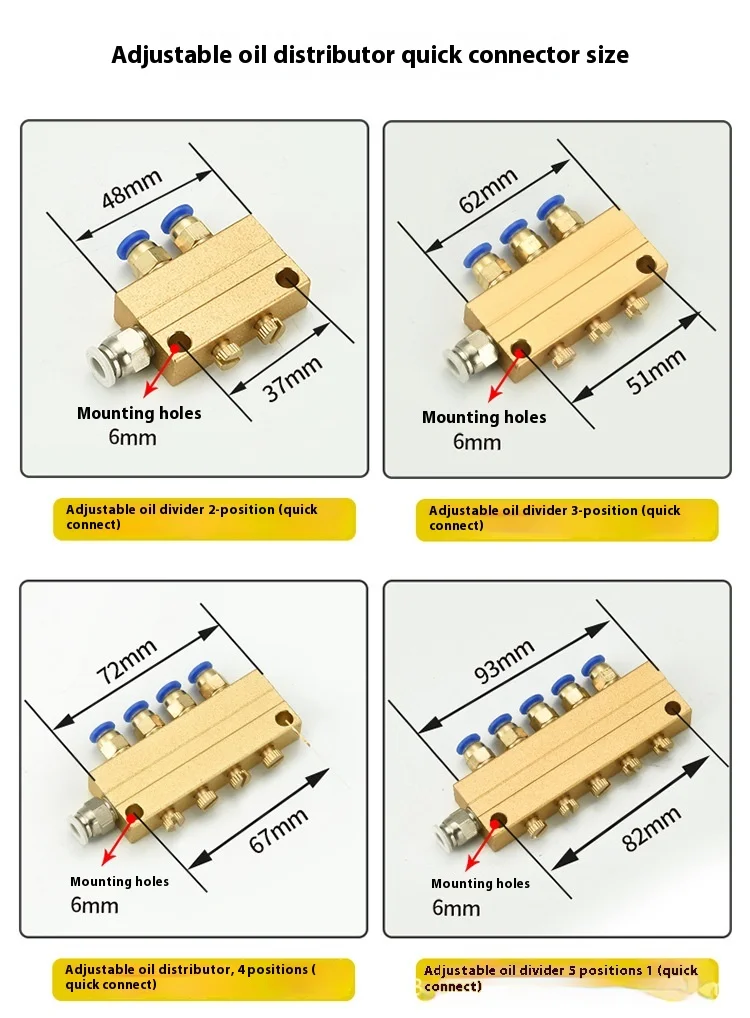 Adjustable oil distributor quick connector size

48mm

37mm

Mounting holes
6mm

Adjustable oil divider 2-position (quick connect)

62mm

51mm

Mounting holes
6mm

Adjustable oil divider 3-position (quick connect)

72mm

67mm

Mounting holes
6mm

Adjustable oil distributor, 4 positions ( quick connect)

93mm

82mm

Mounting holes
6mm

Adjustable oil divider 5 positions 1 (quick connect)