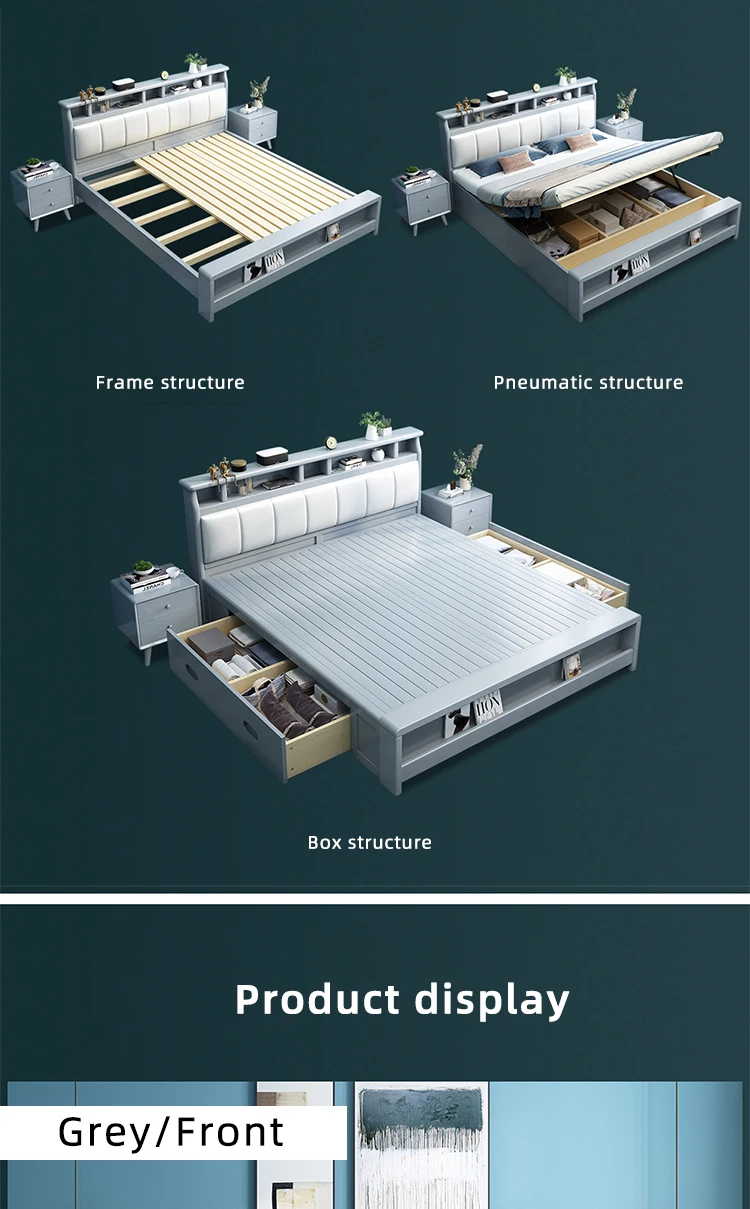 Frame structure

Pneumatic structure

Box structure

Product display

Grey/Front