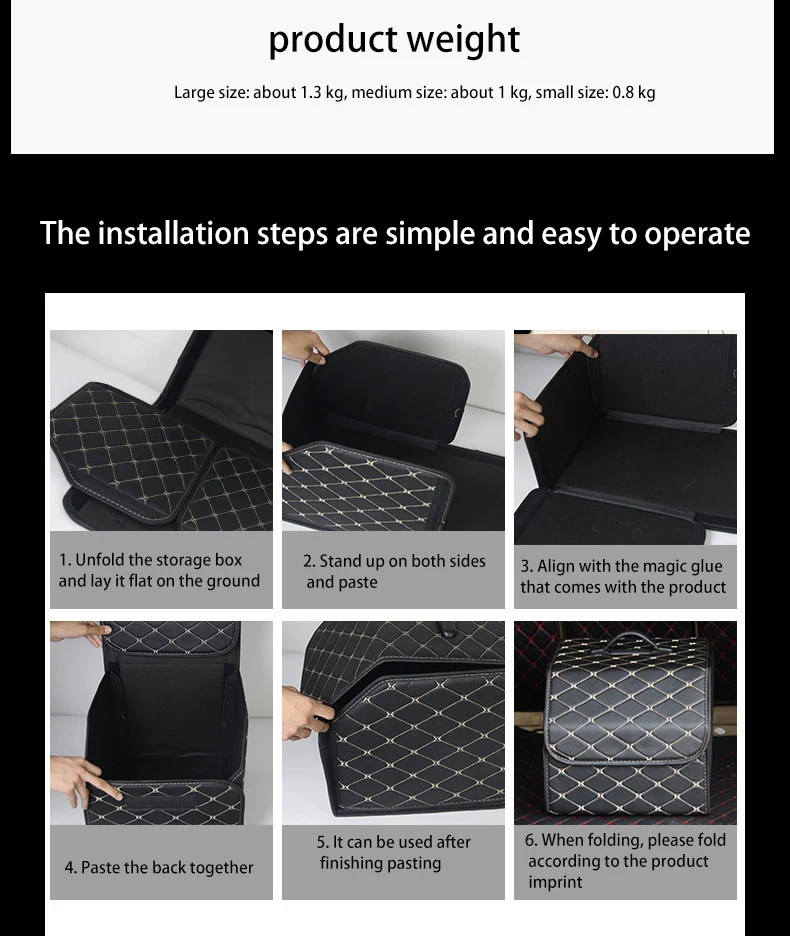 product weight

Large size: about 1.3 kg, medium size: about 1 kg, small size: 0.8 kg

The installation steps are simple and easy to operate

1. Unfold the storage box and lay it flat on the ground

2. Stand up on both sides and paste

3. Align with the magic glue that comes with the product

4. Paste the back together

5. It can be used after finishing pasting

6. When folding, please fold according to the product imprint