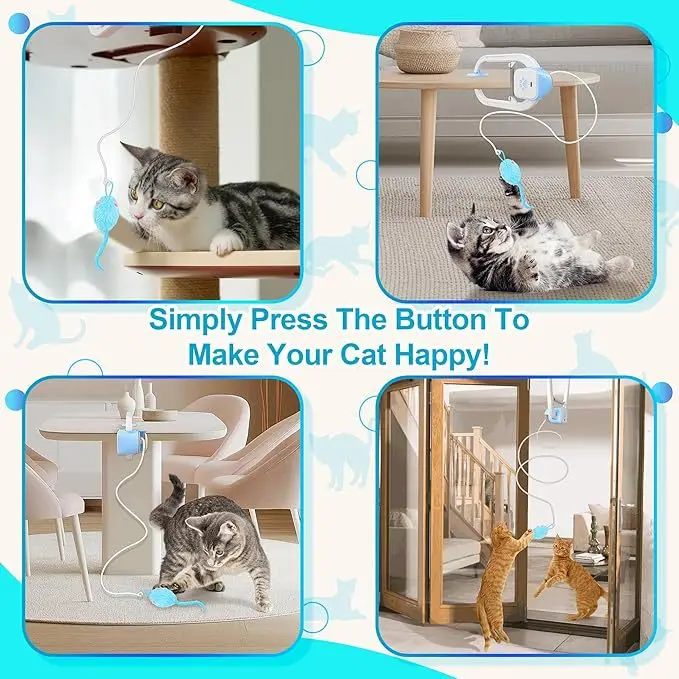 Simply Press The Button To Make Your Cat Happy!