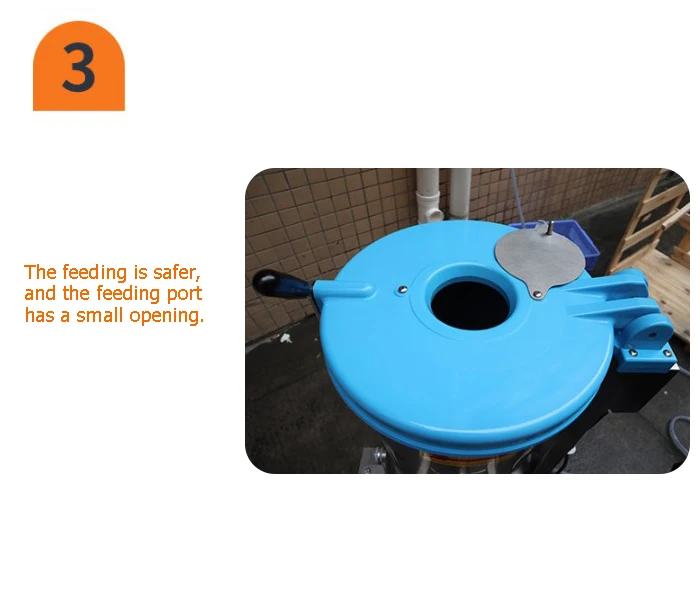 3

The feeding is safer, and the feeding port has a small opening.