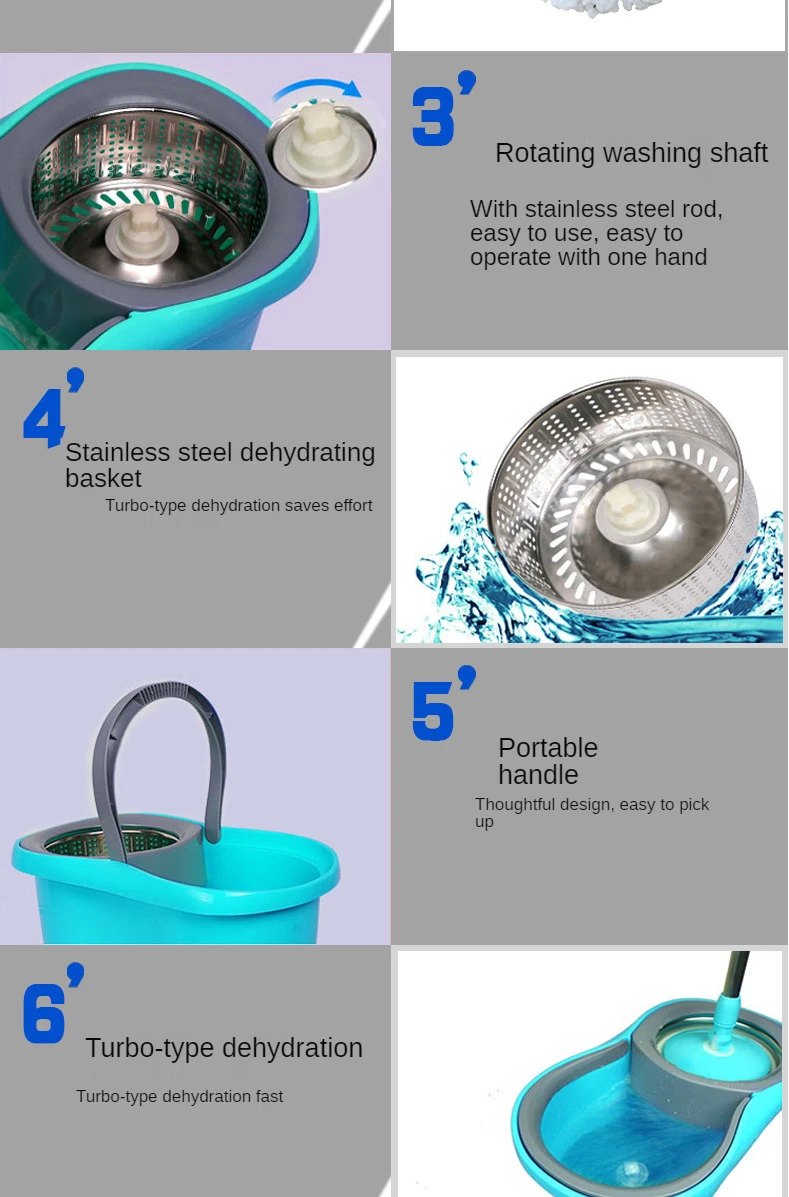 3'
Rotating washing shaft

With stainless steel rod, easy to use, easy to operate with one hand

4'
Stainless steel dehydrating basket

Turbo-type dehydration saves effort

5'
Portable handle

Thoughtful design, easy to pick up

6'
Turbo-type dehydration

Turbo-type dehydration fast