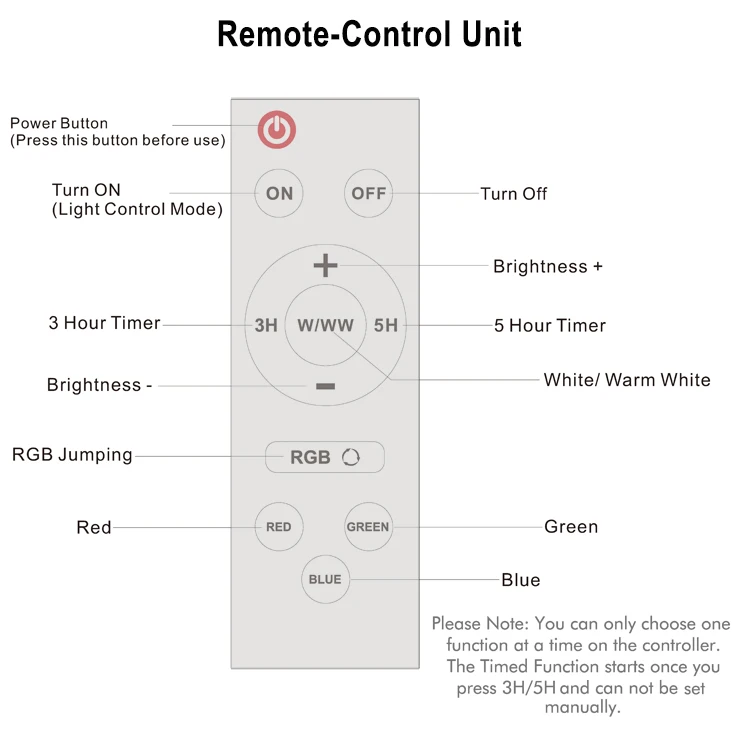 Remote-Control Unit

Power Button
(Press this button before use)

Turn ON
(Light Control Mode)

ON

OFF

Turn Off

+

Brightness +

3 Hour Timer

3H

W/WW

5H

5 Hour Timer

Brightness -

−

White/ Warm White

RGB Jumping

RGB

Red

RED

GREEN

Green

BLUE

Blue

Please Note: You can only choose one function at a time on the controller. The Timed Function starts once you press 3H/5H and can not be set manually.