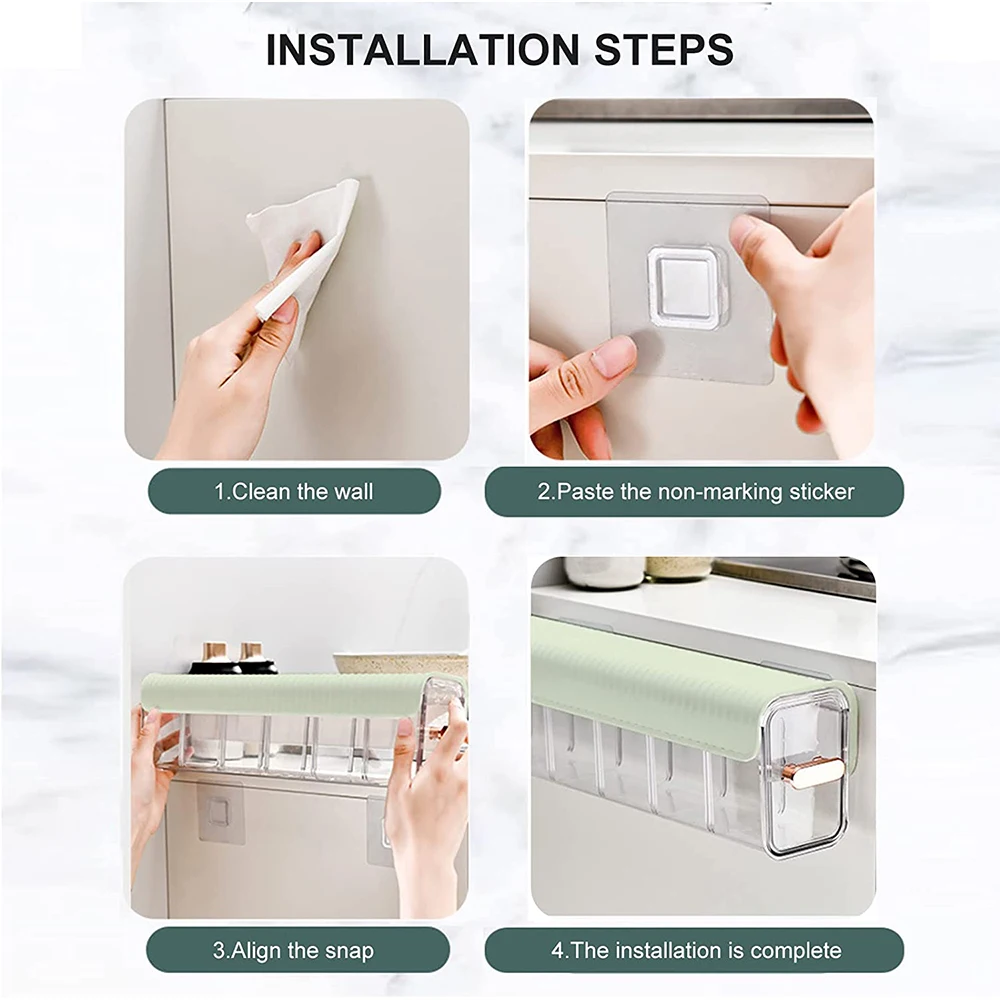 INSTALLATION STEPS

1.Clean the wall

2.Paste the non-marking sticker

3.Align the snap

4.The installation is complete