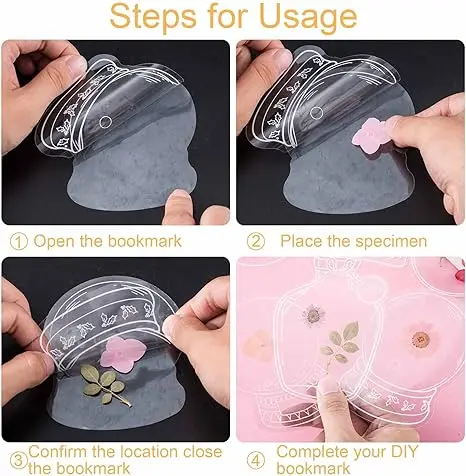 Steps for Usage

① Open the bookmark

② Place the specimen

③ Confirm the location close the bookmark

④ Complete your DIY bookmark