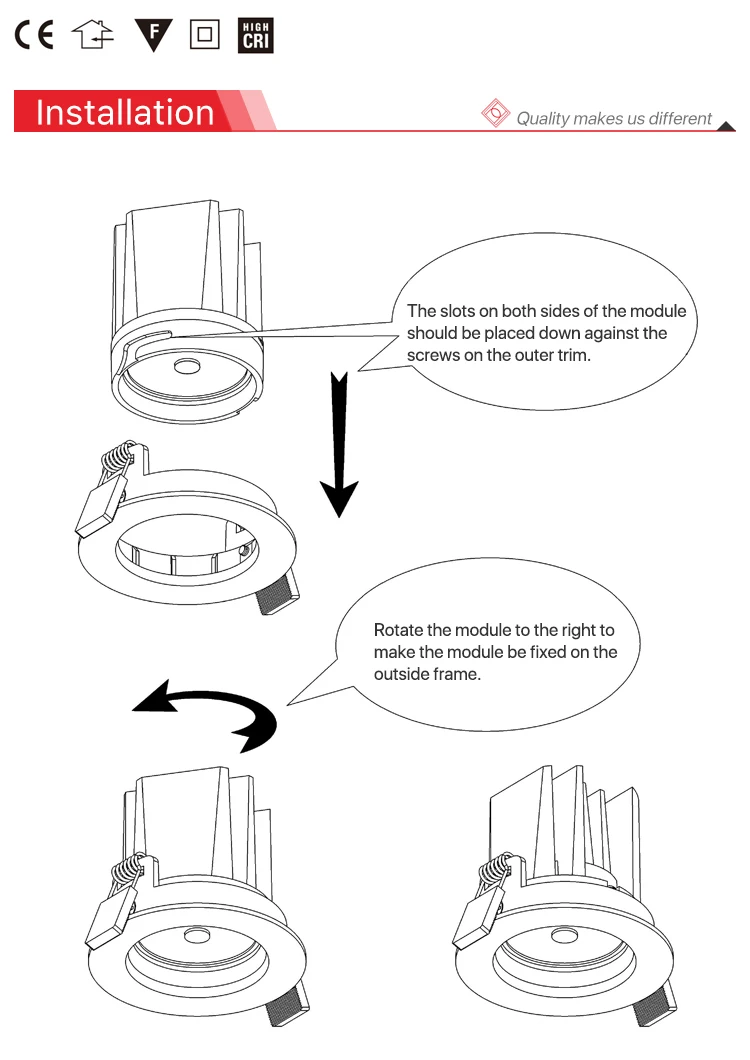 CE F HIGH CRI

Installation

Quality makes us different

The slots on both sides of the module should be placed down against the screws on the outer trim.

Rotate the module to the right to make the module be fixed on the outside frame.