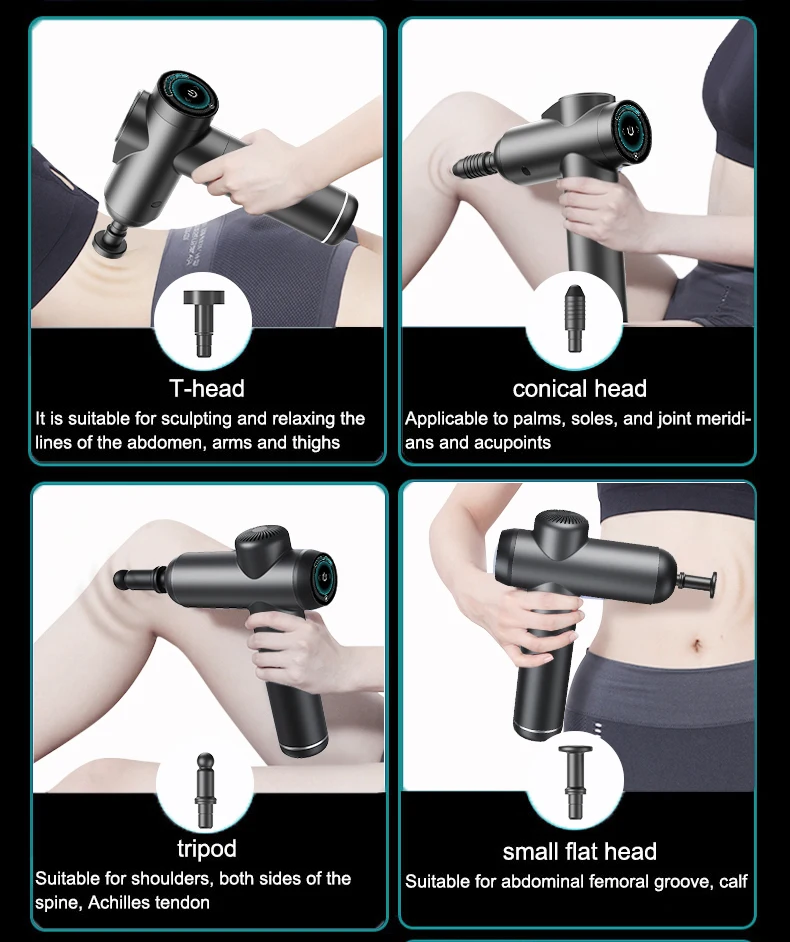 T-head

It is suitable for sculpting and relaxing the lines of the abdomen, arms and thighs

conical head

Applicable to palms, soles, and joint meridians and acupoints

tripod

Suitable for shoulders, both sides of the spine, Achilles tendon

small flat head

Suitable for abdominal femoral groove, calf