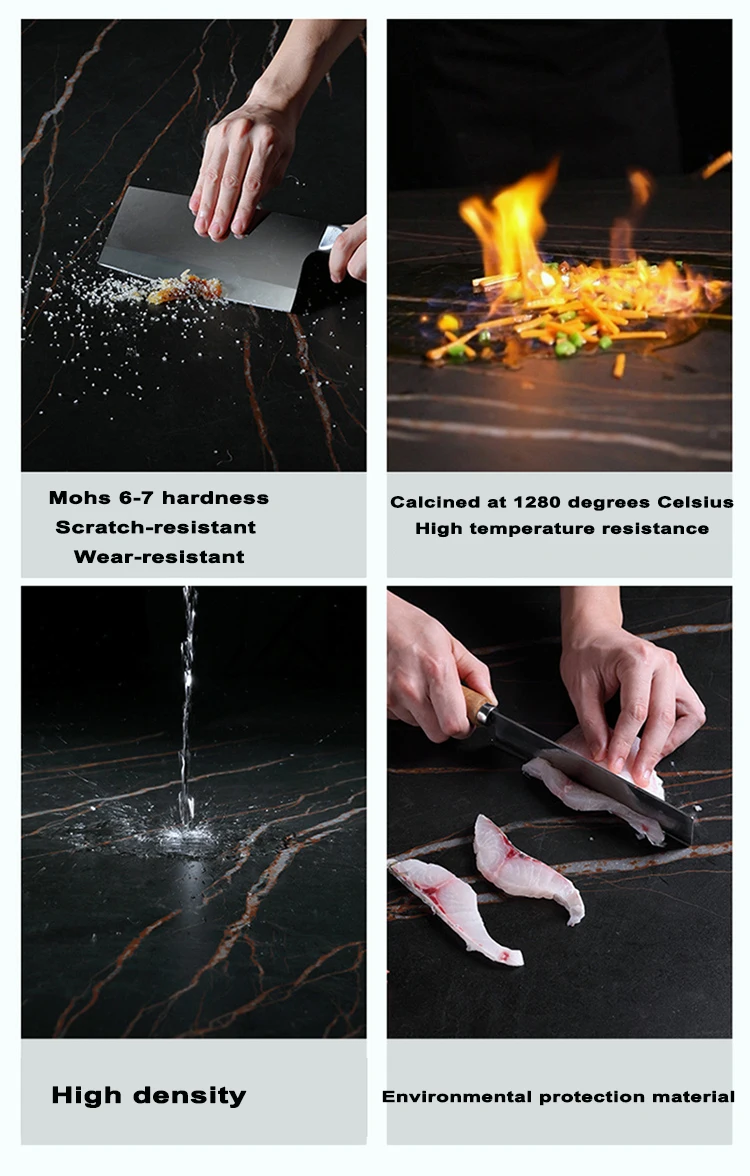 Mohs 6-7 hardness
Scratch-resistant
Wear-resistant

Calcined at 1280 degrees Celsius
High temperature resistance

High density

Environmental protection material