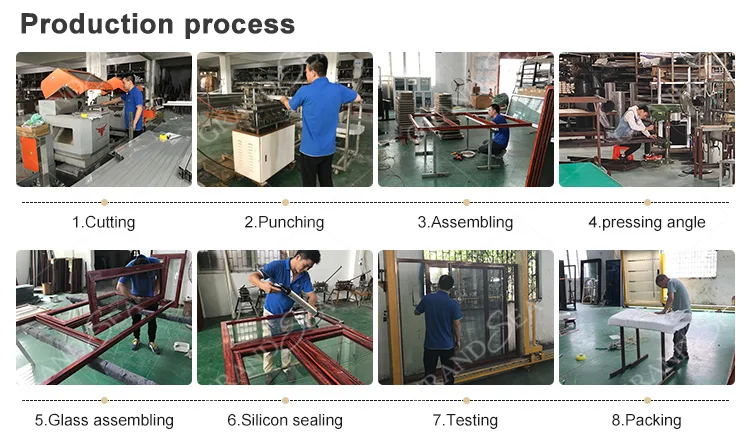 Production process

1.Cutting

2.Punching

3.Assembling

4.pressing angle

5.Glass assembling

6.Silicon sealing

7.Testing

8.Packing