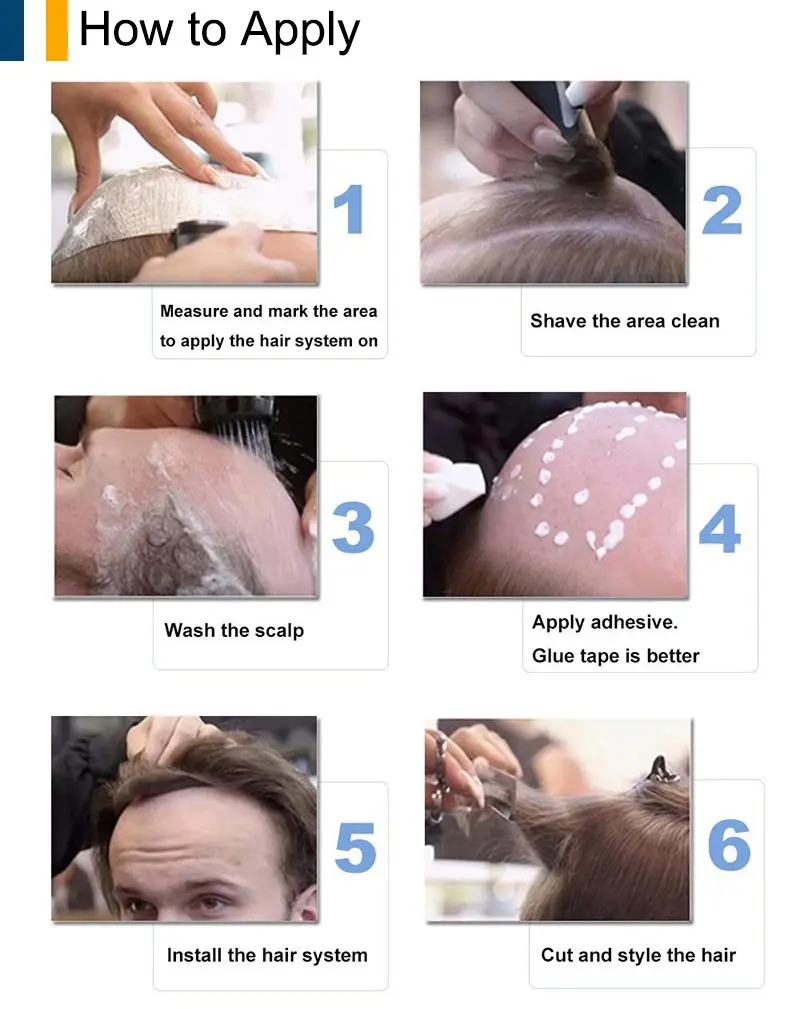 How to Apply

1

Measure and mark the area to apply the hair system on

2

Shave the area clean

3

Wash the scalp

4

Apply adhesive.
Glue tape is better

5

Install the hair system

6

Cut and style the hair